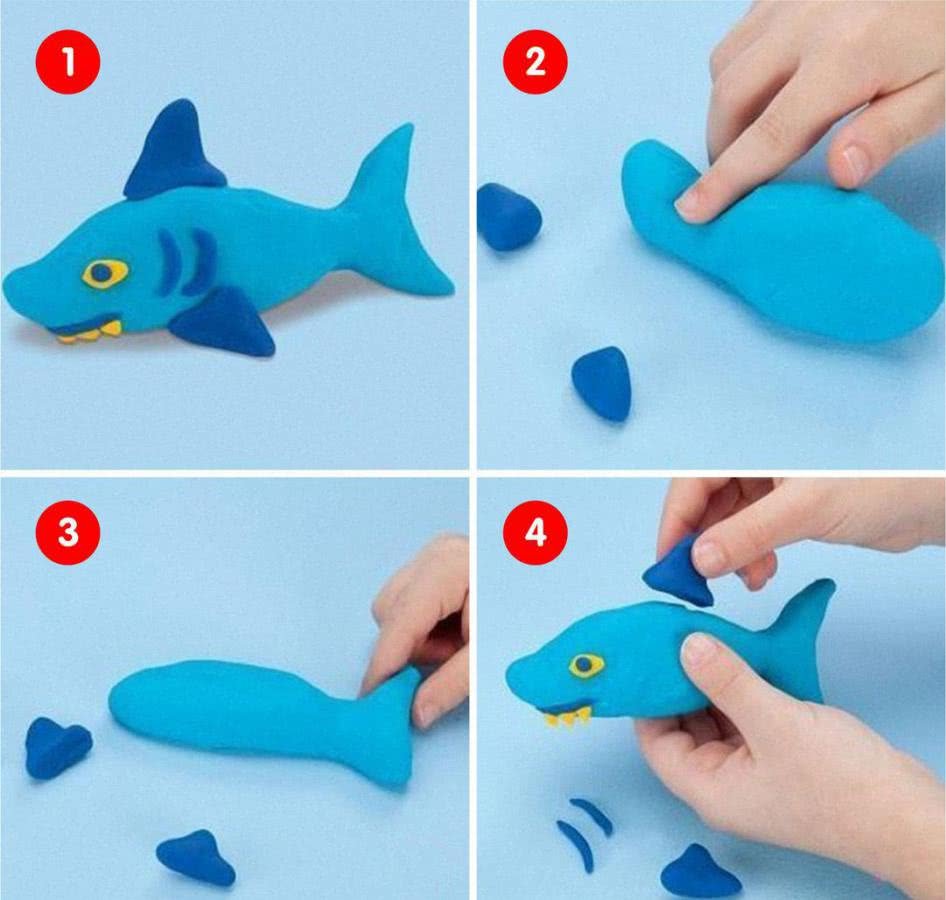 1

2

3

4