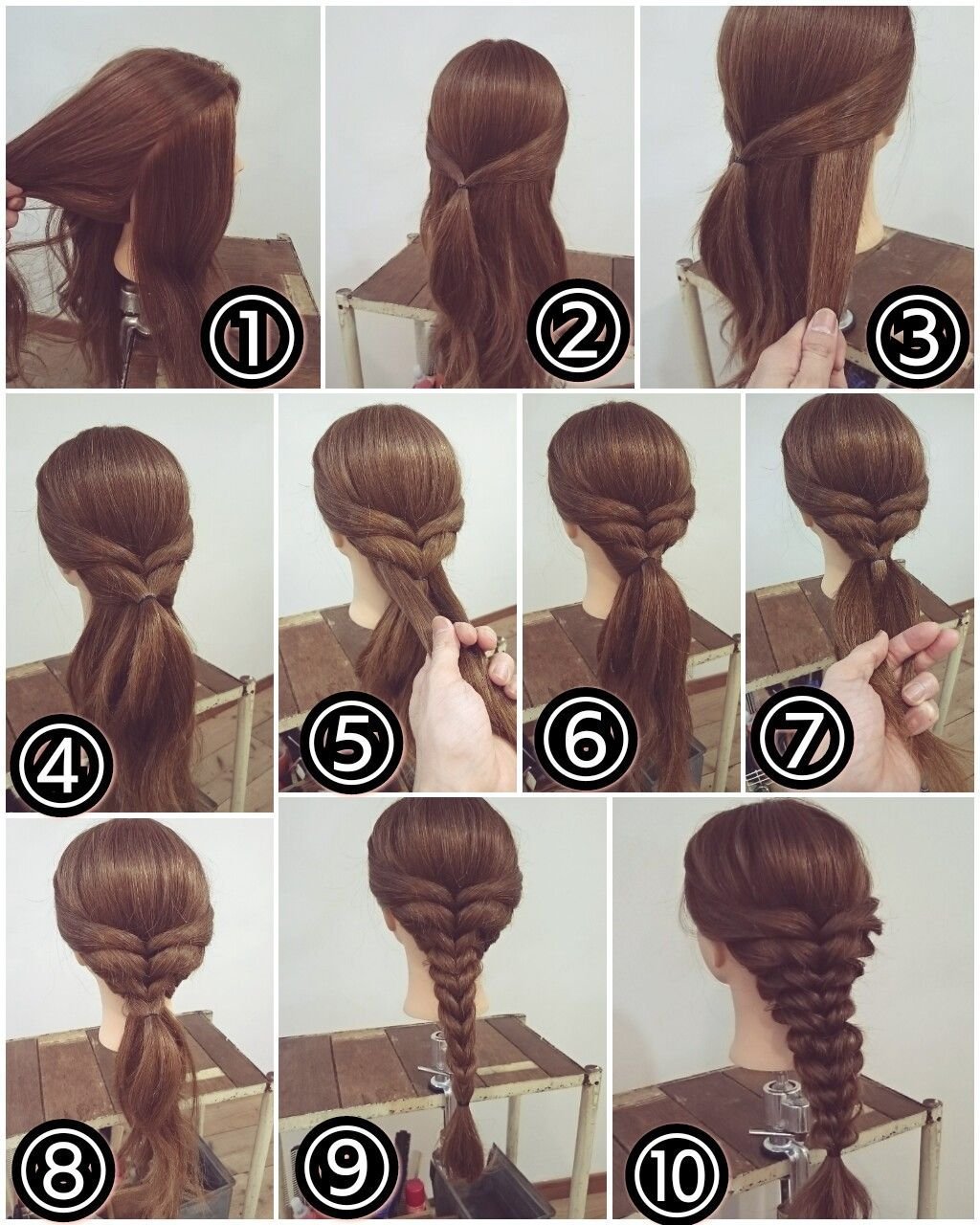 ①
②
③
④
⑤
⑥
⑦
⑧
⑨
⑩