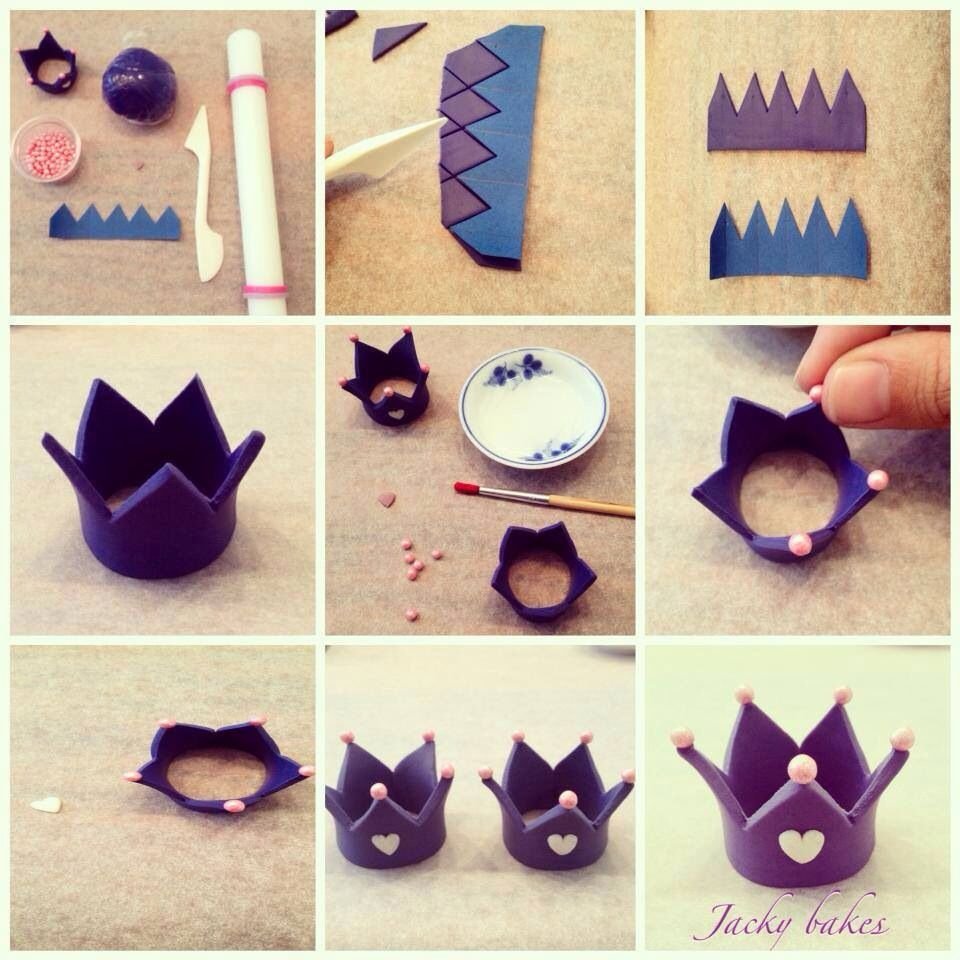 Jacky bakes