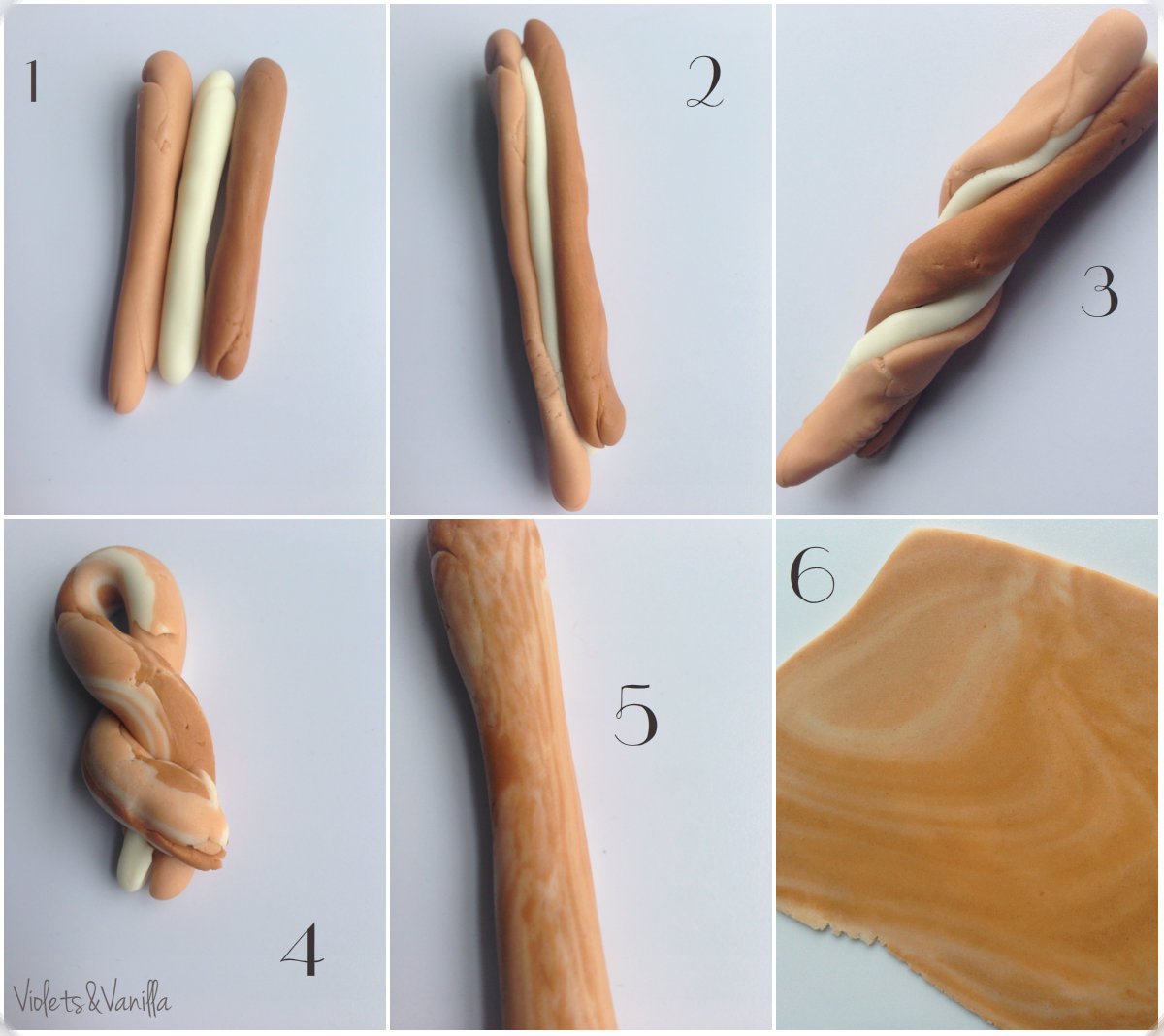 1

2

3

4

Violets&Vanilla

5

6