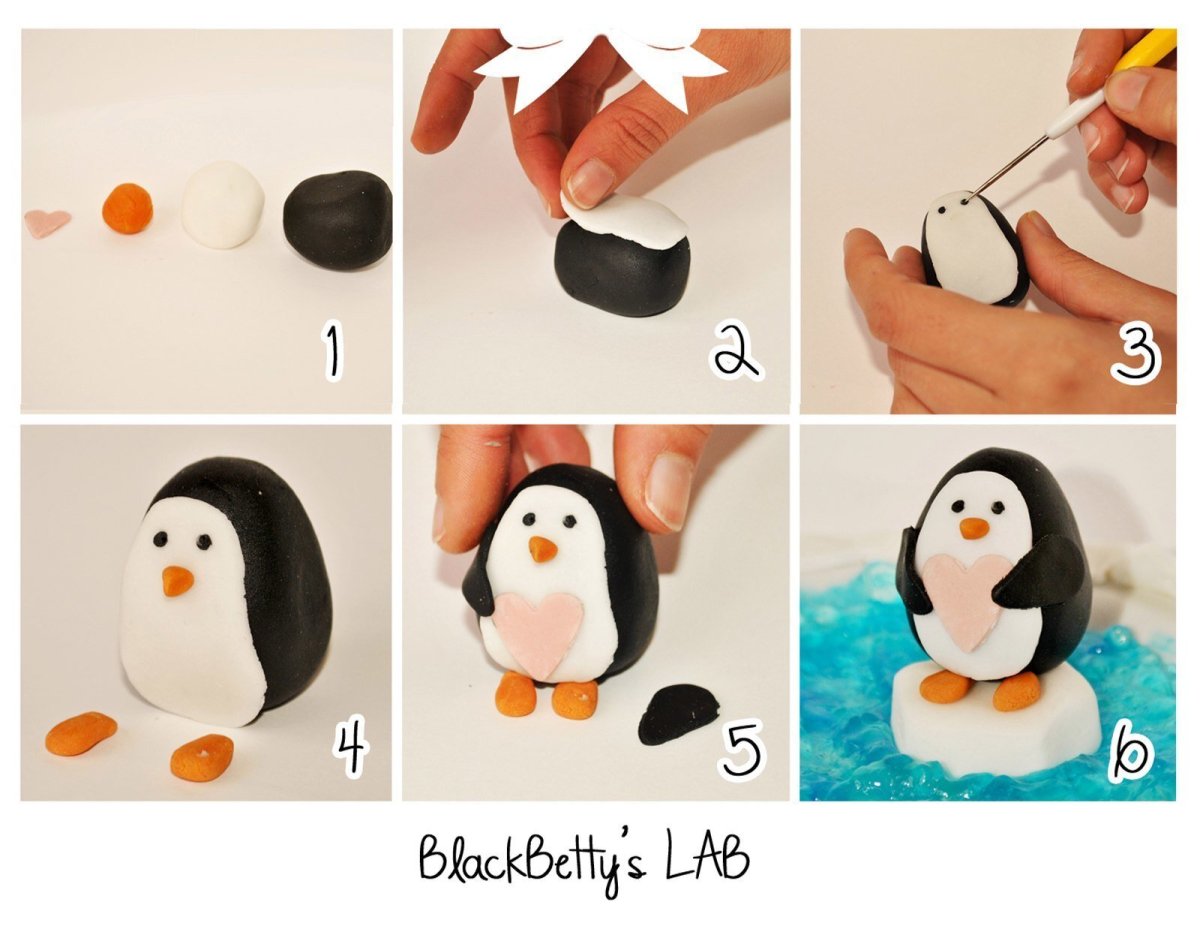 1

2

3

4

5

6

BlackBetty's LAB