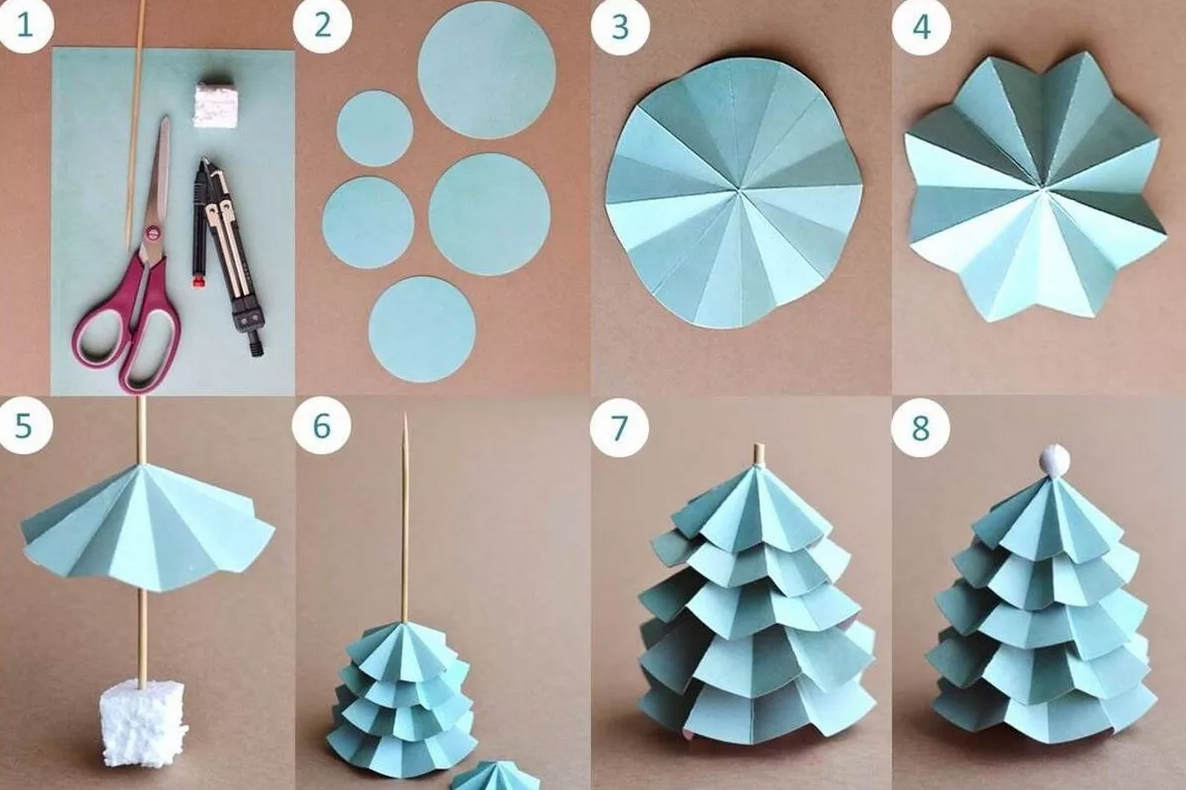 1
2
3
4
5
6
7
8