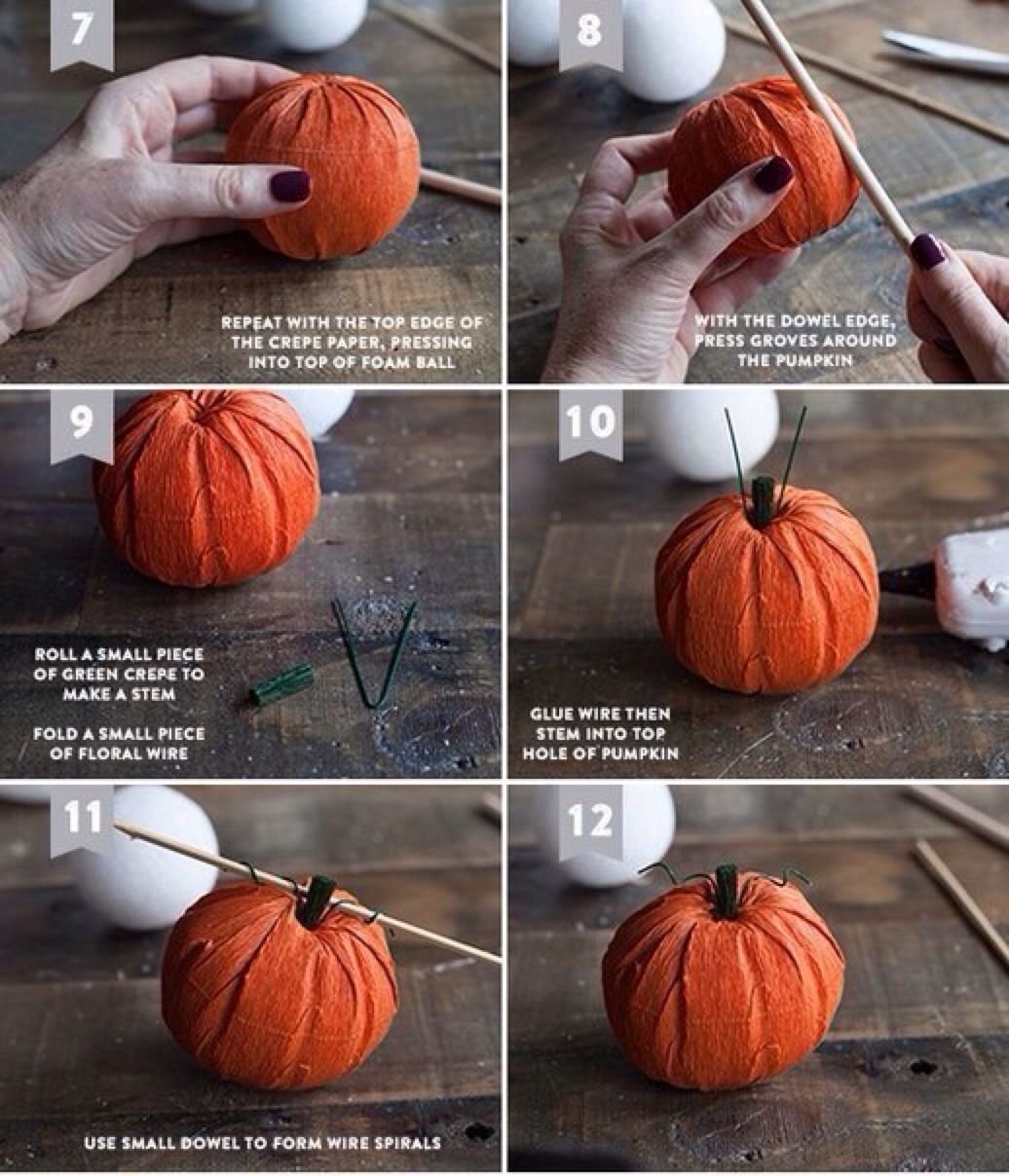 7

REPEAT WITH THE TOP EDGE OF THE CREPE PAPER, PRESSING INTO TOP OF FOAM BALL

8

WITH THE DOWEL EDGE, PRESS GROVES AROUND THE PUMPKIN

9

ROLL A SMALL PIECE OF GREEN CREPE TO MAKE A STEM

FOLD A SMALL PIECE OF FLORAL WIRE

10

GLUE WIRE THEN STEM INTO TOP HOLE OF PUMPKIN

11

USE SMALL DOWEL TO FORM WIRE SPIRALS

12