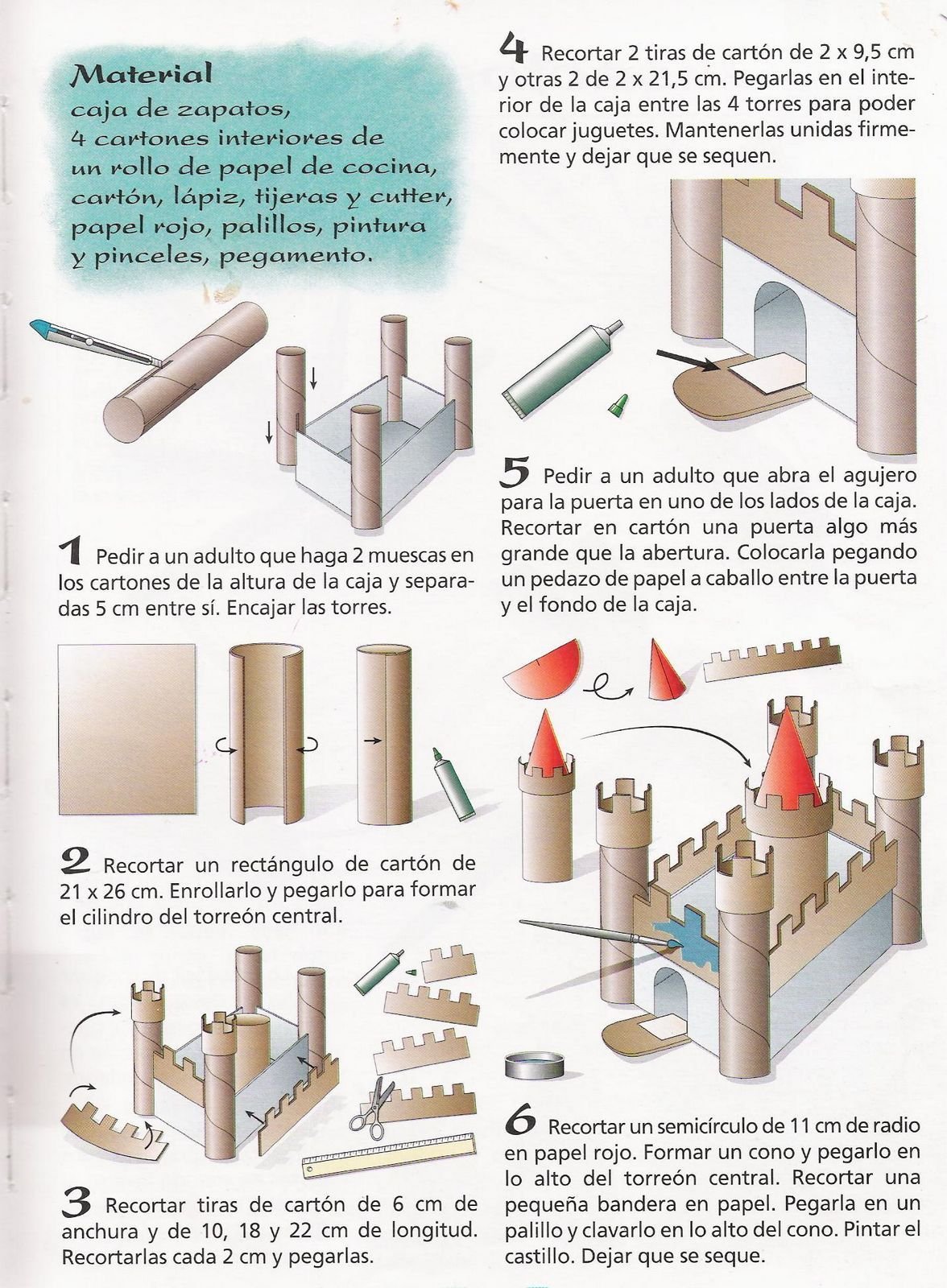 Material
caja de zapatos,
4 cartones interiores de un rollo de papel de cocina, cartón, lápiz, tijeras y cutter, papel rojo, palillos, pintura y pinceles, pegamento.

1 Pedir a un adulto que haga 2 muescas en los cartones de la altura de la caja y separadas 5 cm entre sí. Encajar las torres.

2 Recortar un rectángulo de cartón de 21 x 26 cm. Enrollarlo y pegarlo para formar el cilindro del torreón central.

3 Recortar tiras de cartón de 6 cm de anchura y de 10, 18 y 22 cm de longitud. Recortarlas cada 2 cm y pegarlas.

4 Recortar 2 tiras de cartón de 2 x 9,5 cm y otras 2 de 2 x 21,5 cm. Pegarlas en el interior de la caja entre las 4 torres para poder colocar juguetes. Mantenerlas unidas firmemente y dejar que se sequen.

5 Pedir a un adulto que abra el agujero para la puerta en uno de los lados de la caja. Recortar en cartón una puerta algo más grande que la abertura. Colocarla pegando un pedazo de papel a caballo entre la puerta y el fondo de la caja.

6 Recortar un semicírculo de 11 cm de radio en papel rojo. Formar un cono y pegarlo en lo alto del torreón central. Recortar una pequeña bandera en papel. Pegarla en un palillo y clavarlo en lo alto del cono. Pintar el castillo. Dejar que se seque.