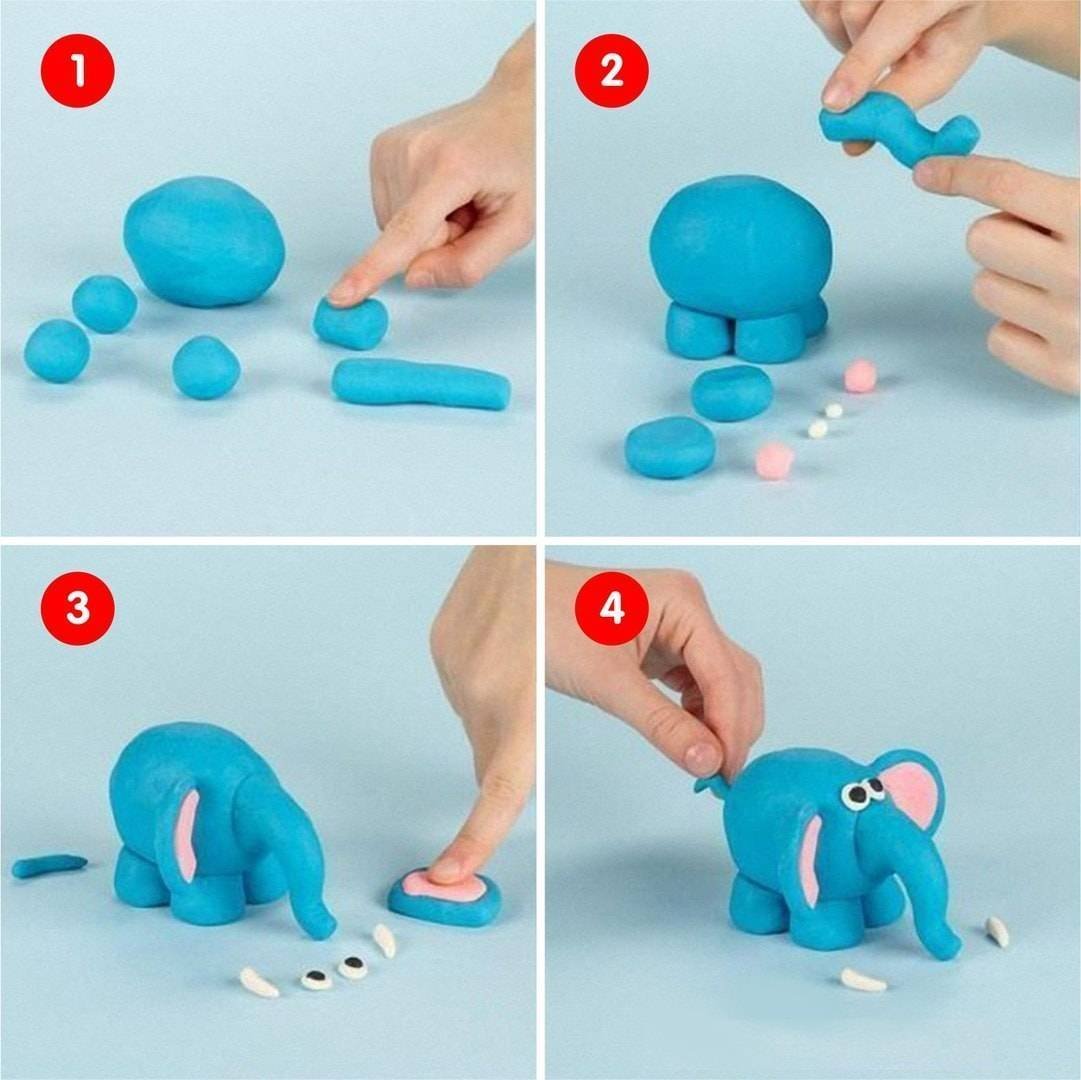 1

2

3

4