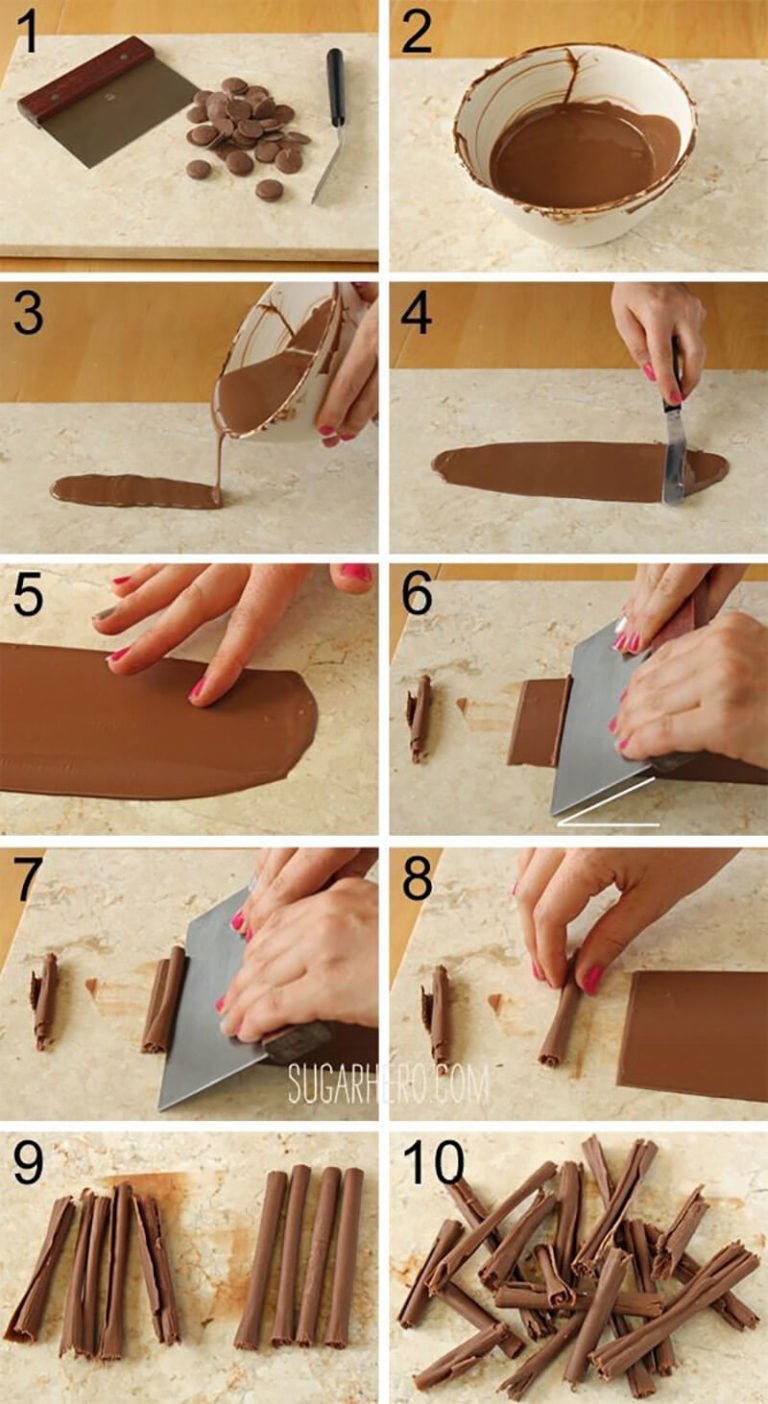 1
2
3
4
5
6
7
8
SUGARHERO.COM
9
10