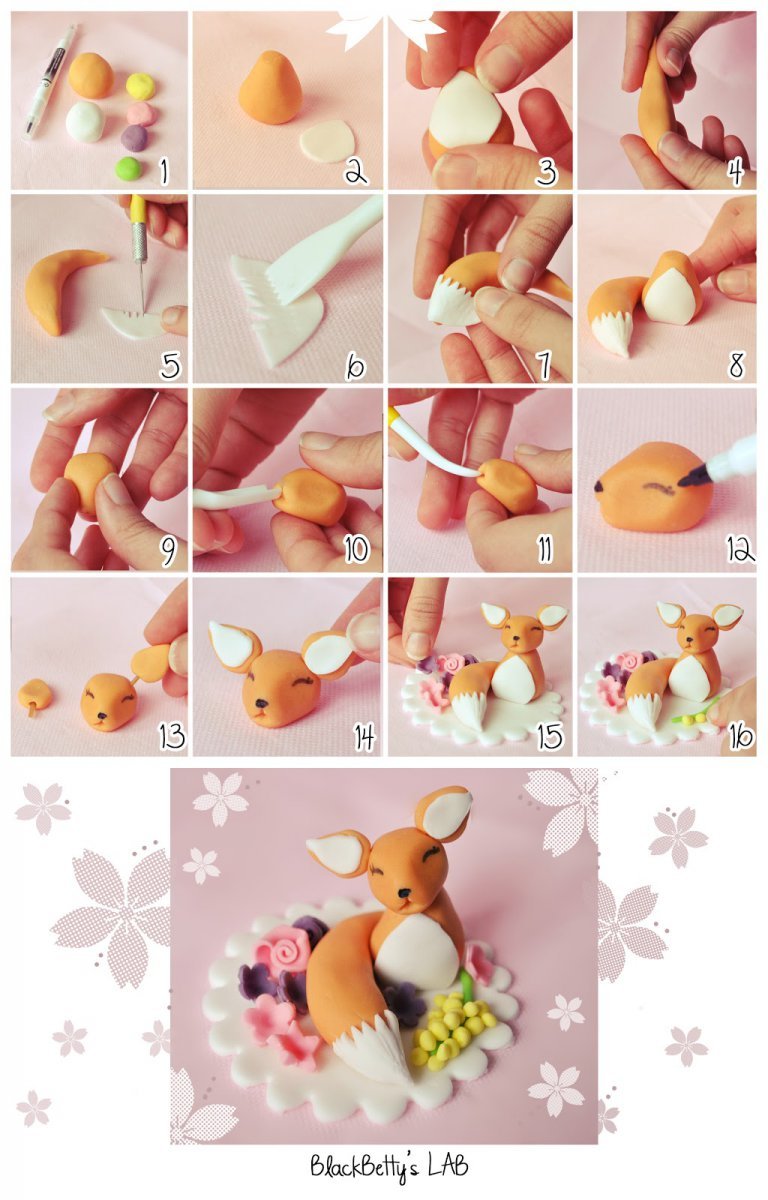 1
2
3
4
5
6
7
8
9
10
11
12
13
14
15
16
BlackBetty's LAB