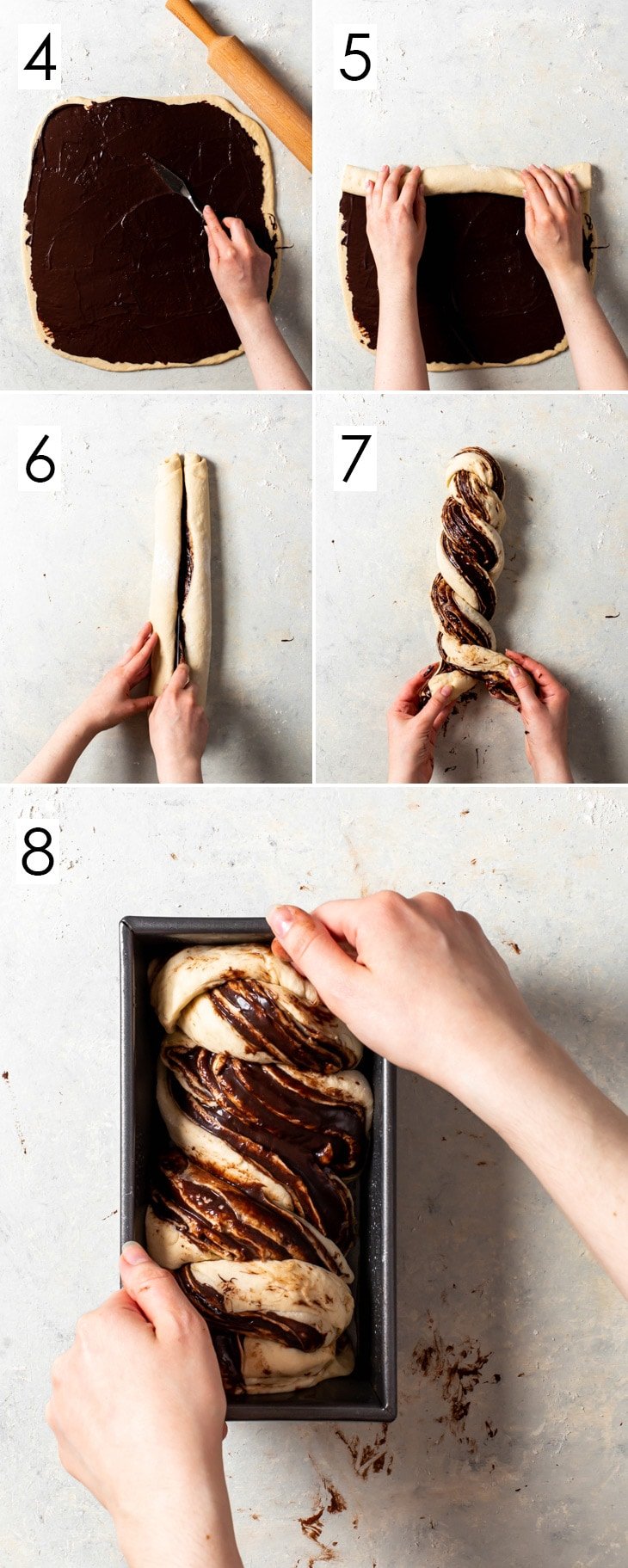 4

5

6

7

8