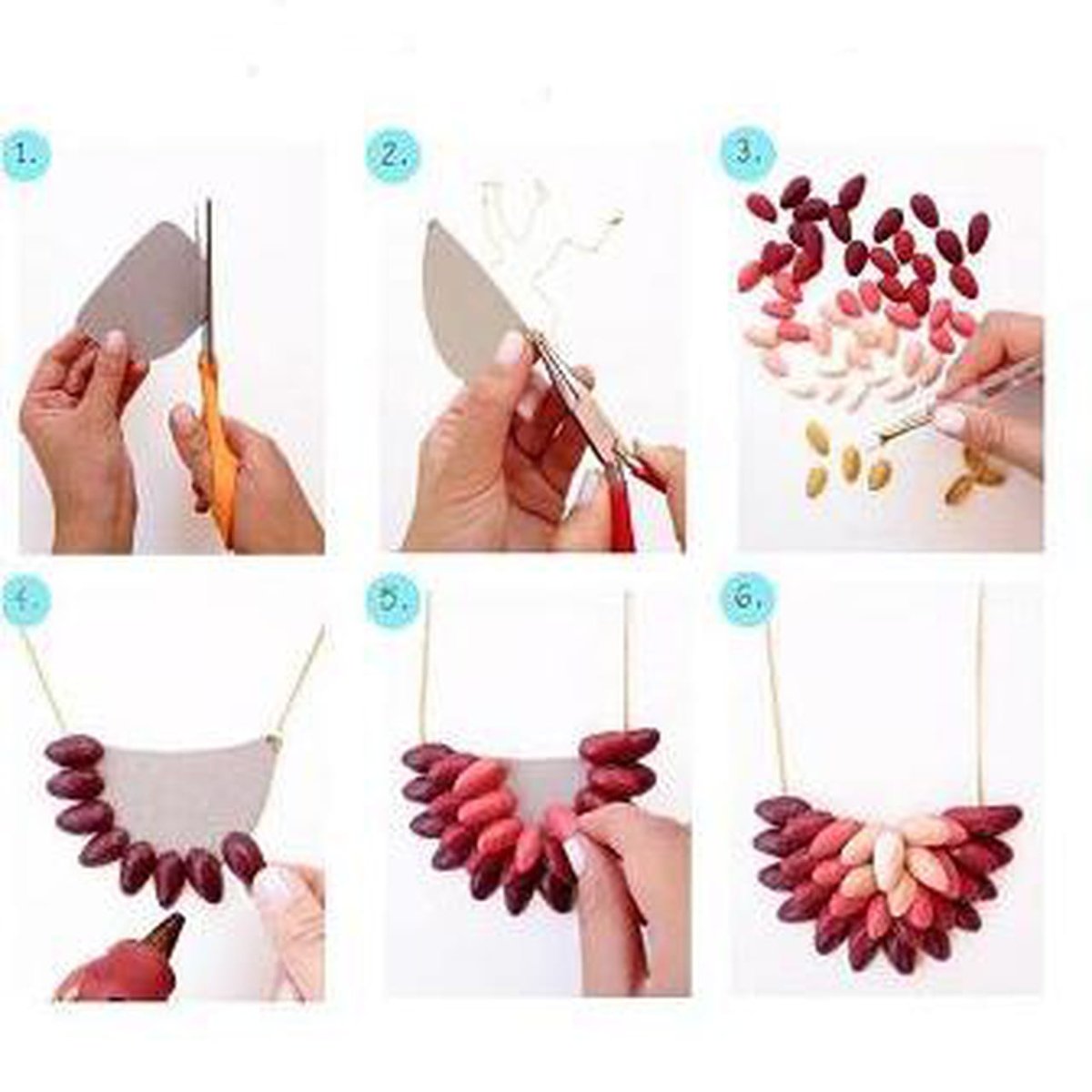 1.

2.

3.

4.

5.

6.