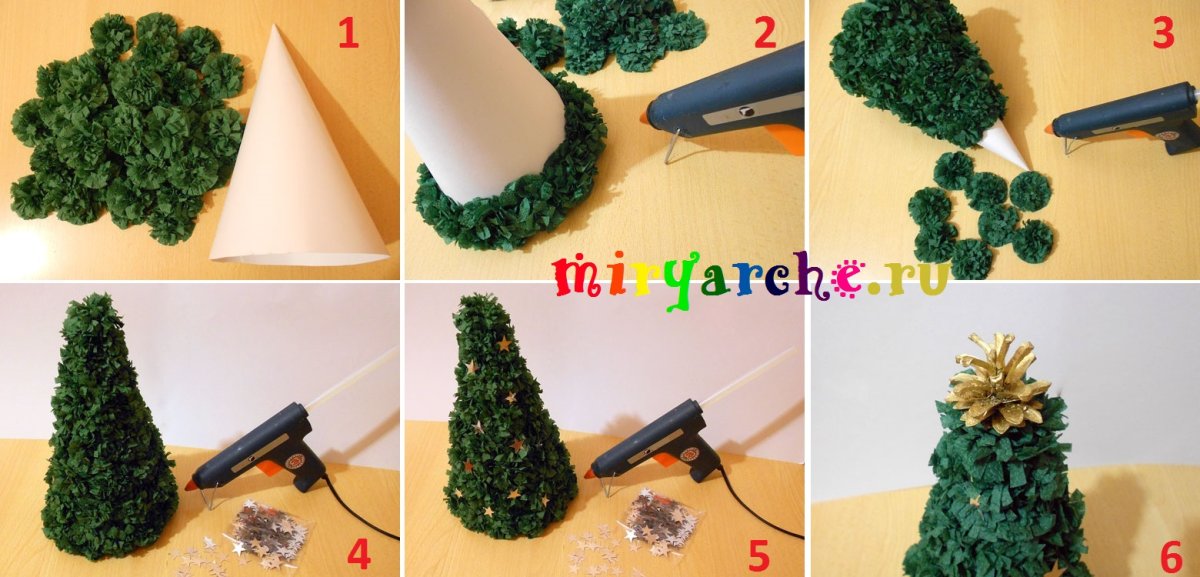 1

2

3

miryarche.ru

4

5

6