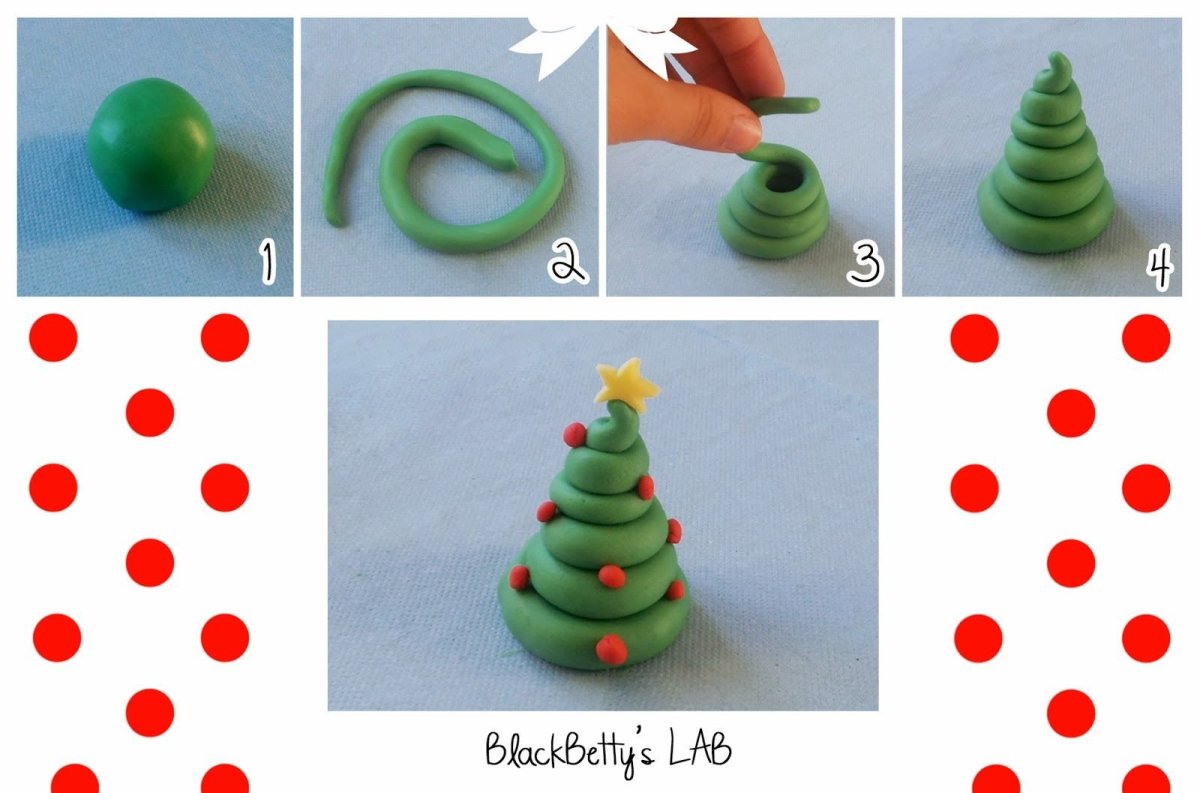 1

2

3

4

BlackBetty's LAB