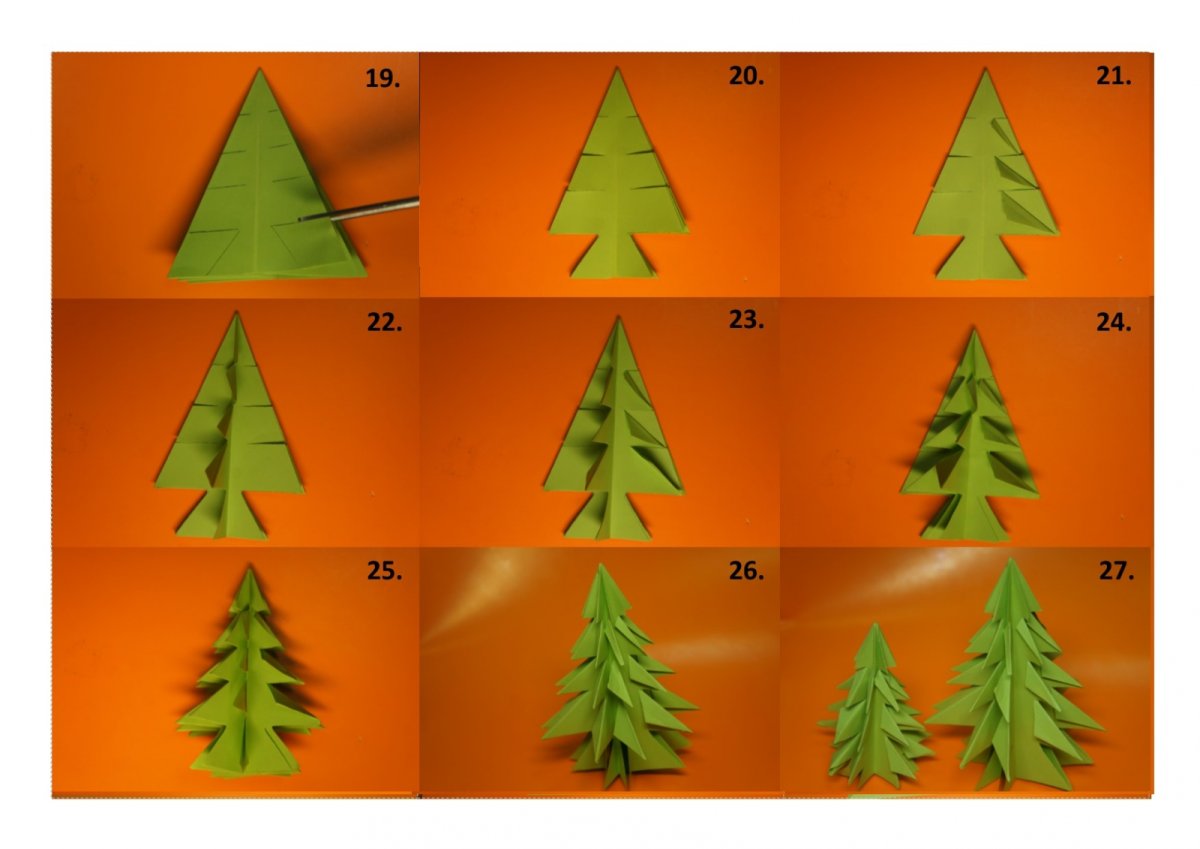 19.

20.

21.

22.

23.

24.

25.

26.

27.