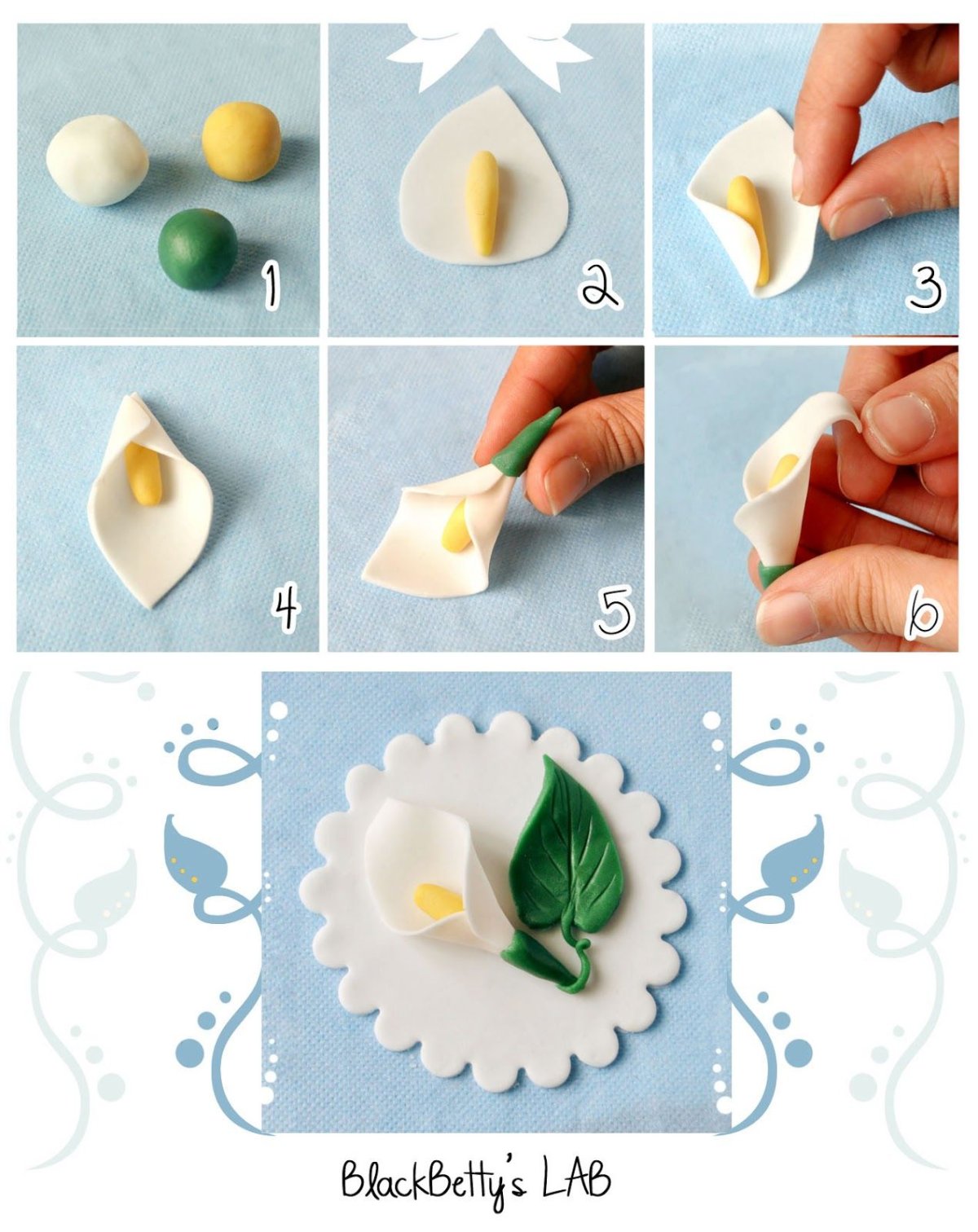 1

2

3

4

5

6

BlackBetty's LAB