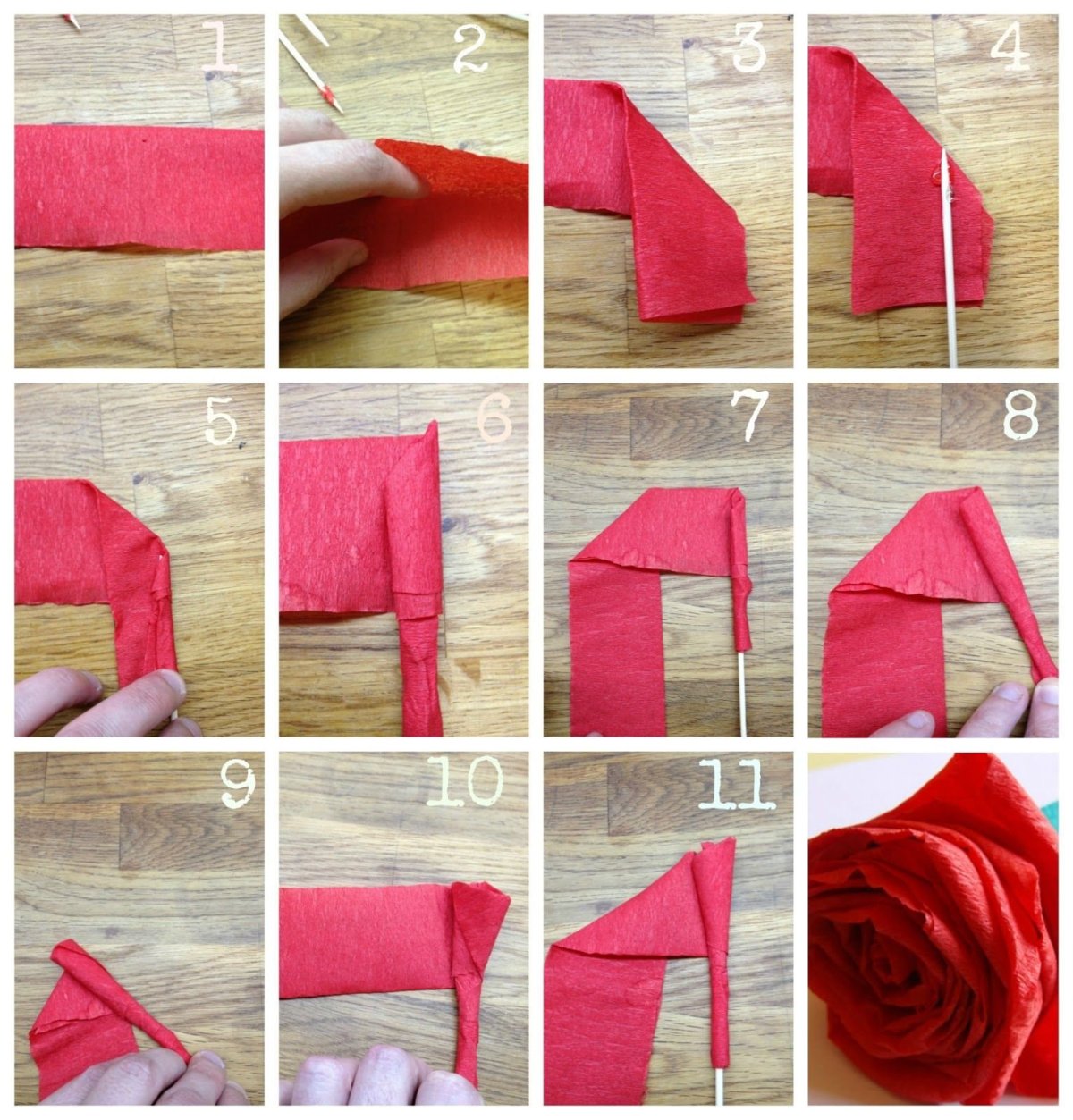 1

2

3

4

5

6

7

8

9

10

11