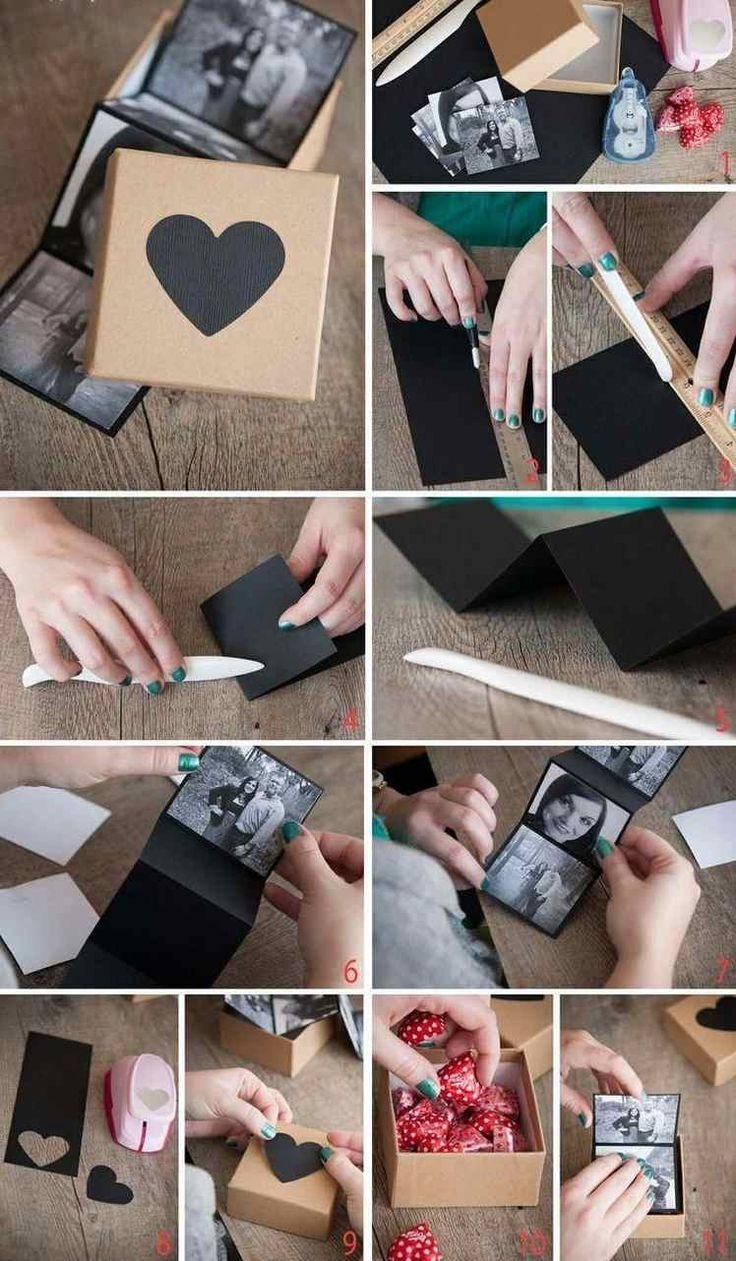 1
2
3
4
5
6
7
8
9
10
11