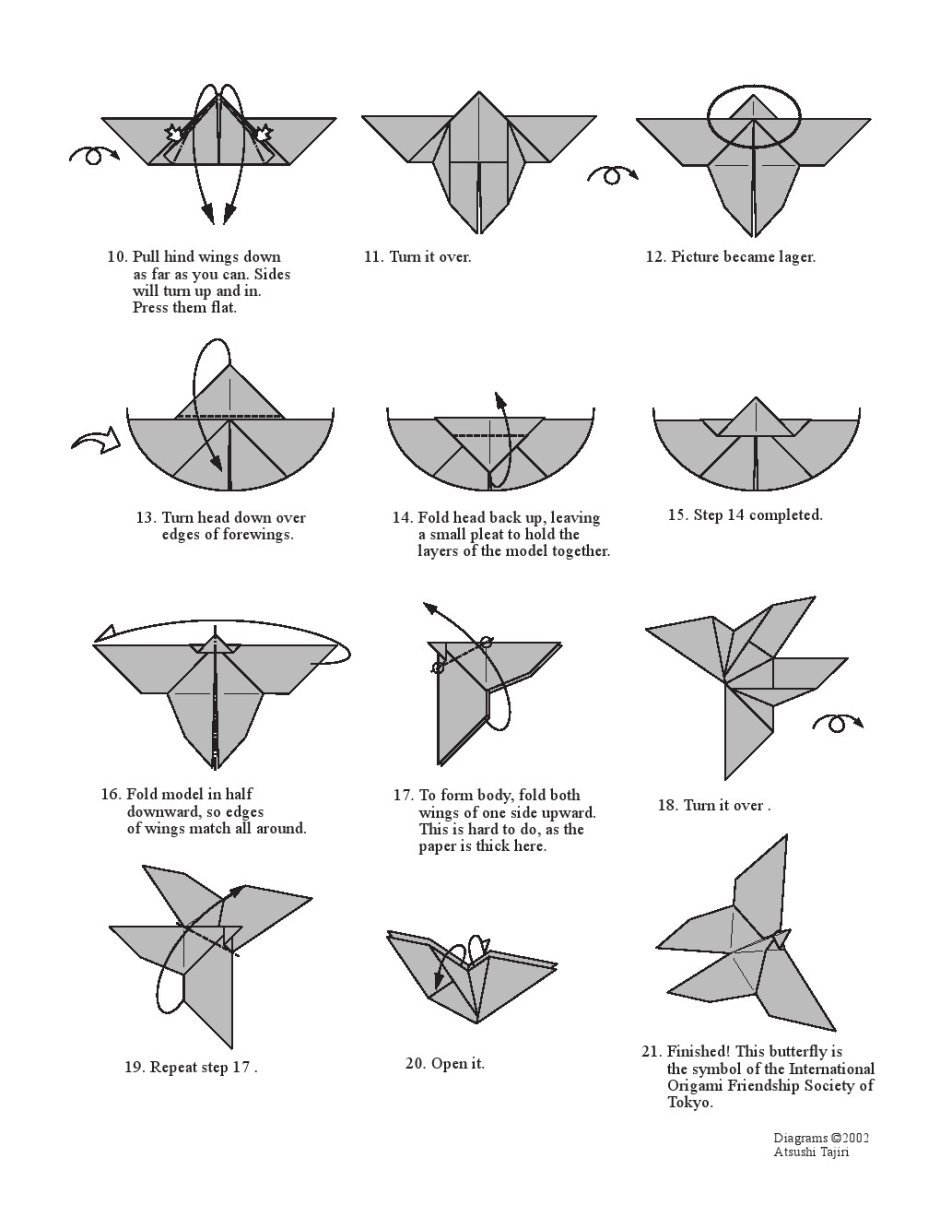 10. Pull hind wings down as far as you can. Sides will turn up and in. Press them flat.

11. Turn it over.

12. Picture became lager.

13. Turn head down over edges of forewings.

14. Fold head back up, leaving a small pleat to hold the layers of the model together.

15. Step 14 completed.

16. Fold model in half downward, so edges of wings match all around.

17. To form body, fold both wings of one side upward. This is hard to do, as the paper is thick here.

18. Turn it over .

19. Repeat step 17 .

20. Open it.

21. Finished! This butterfly is the symbol of the International Origami Friendship Society of Tokyo.

Diagrams ©2002
Atsushi Tajiri