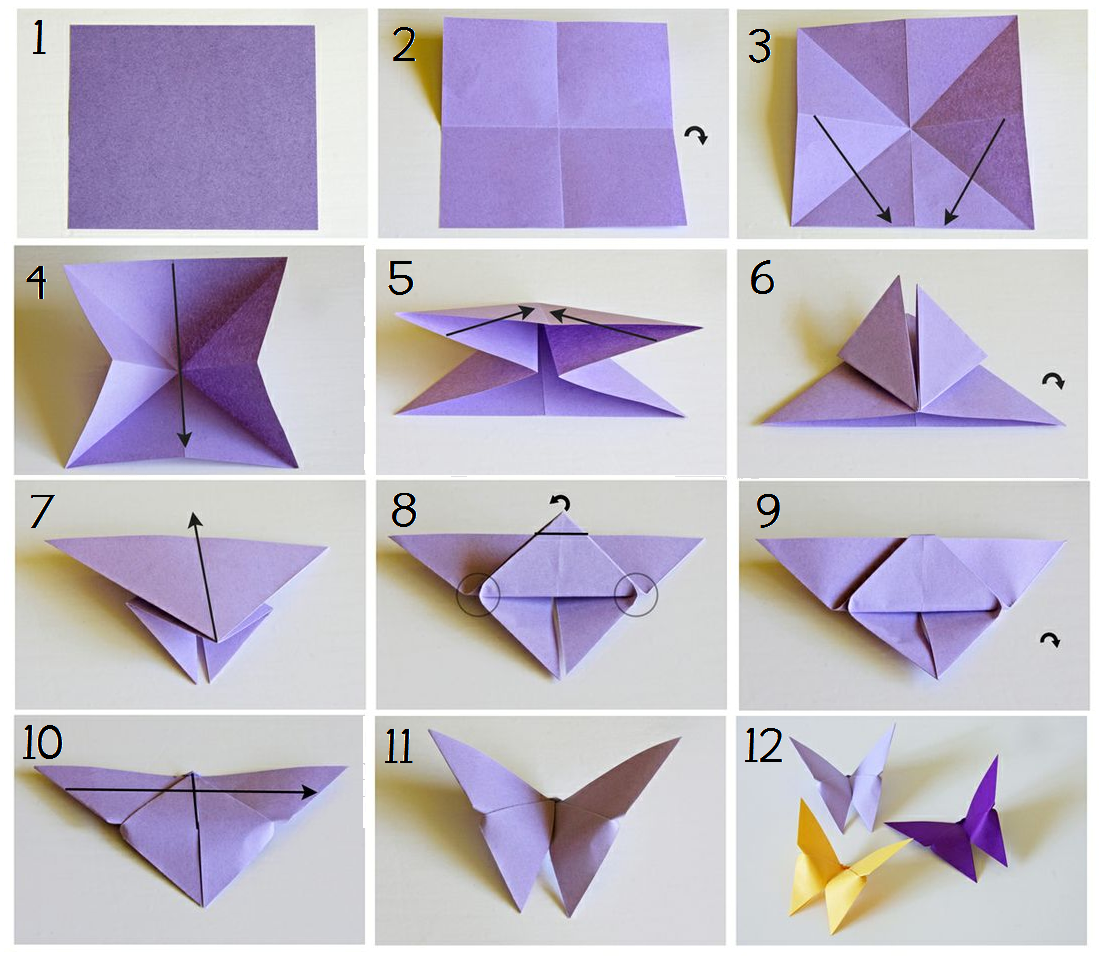 1
2
3
4
5
6
7
8
9
10
11
12