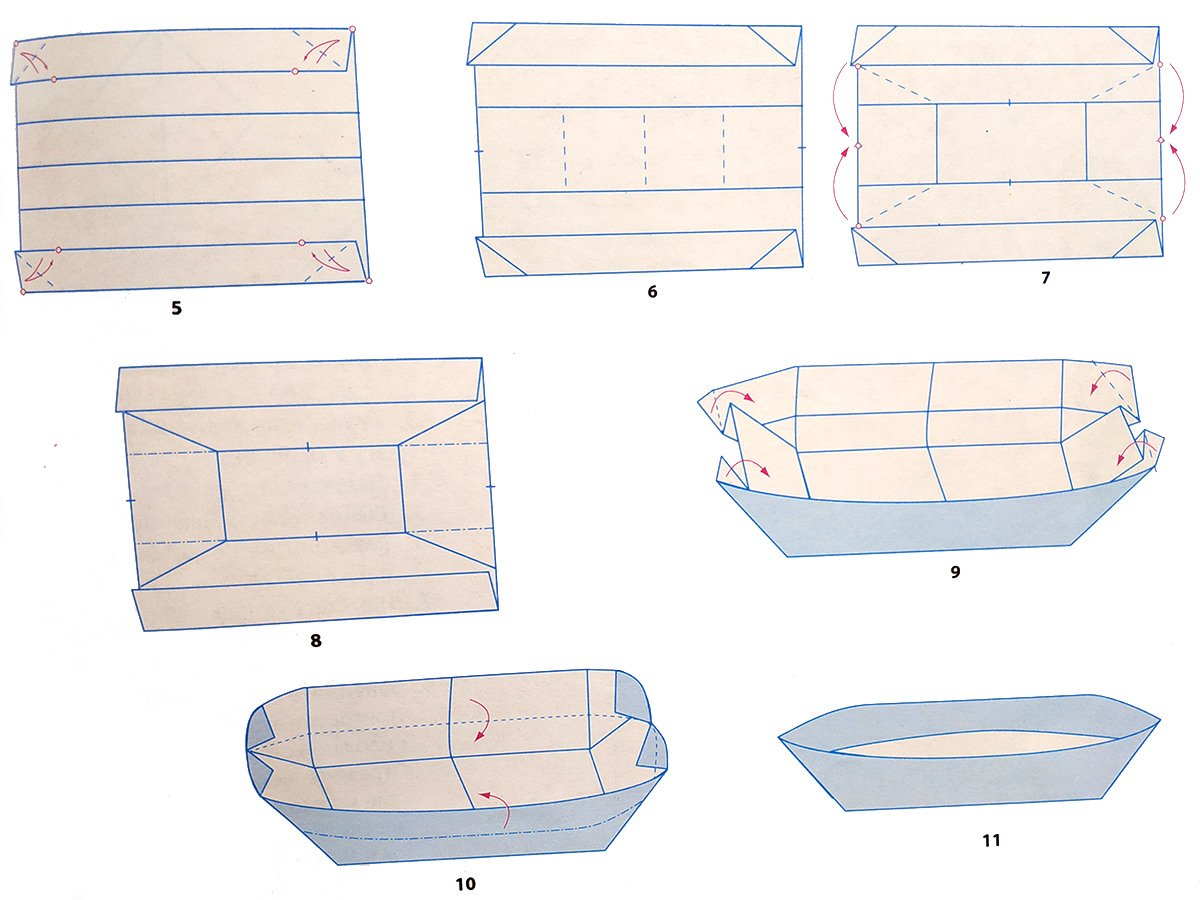 5

6

7

8

9

10

11