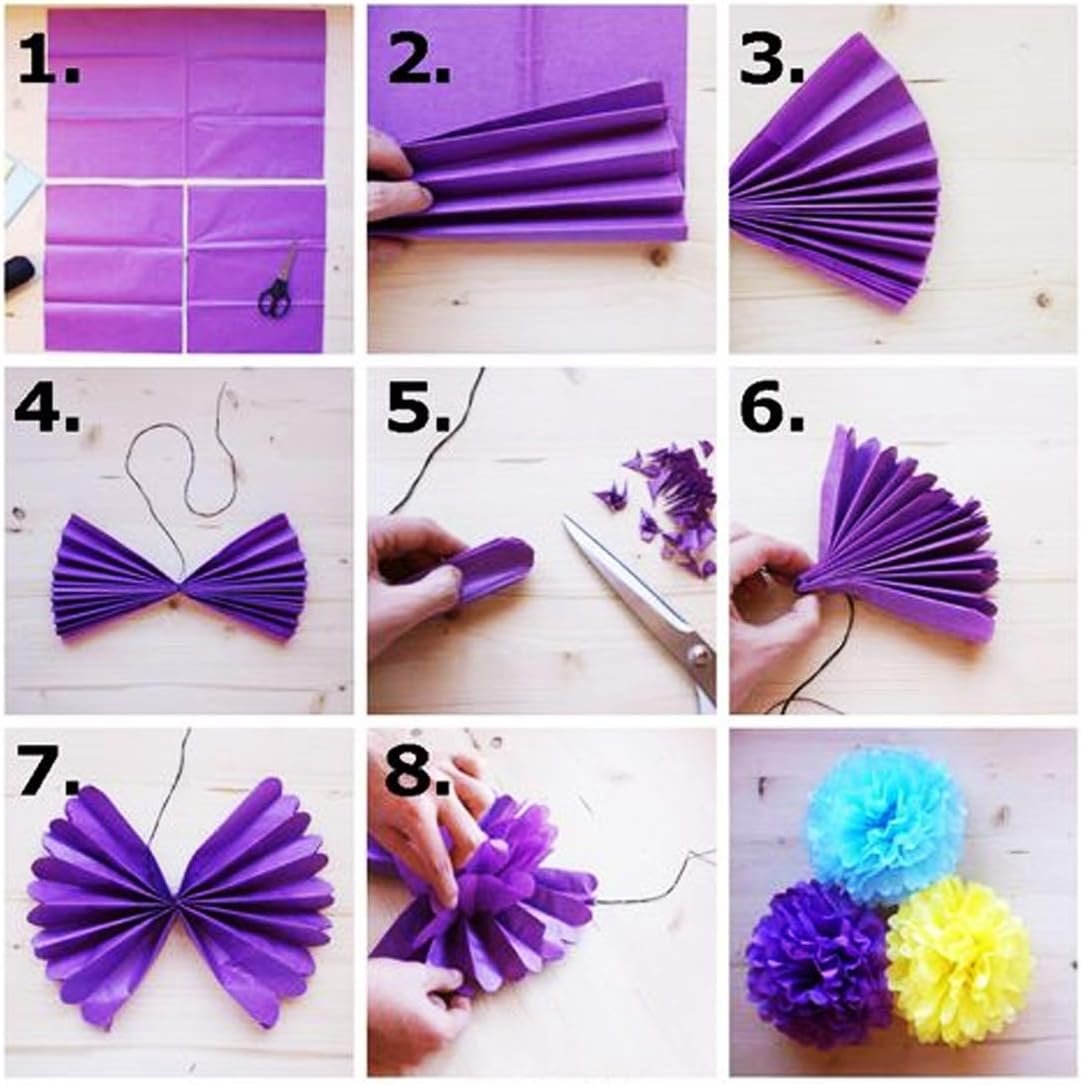 1.

2.

3.

4.

5.

6.

7.

8.