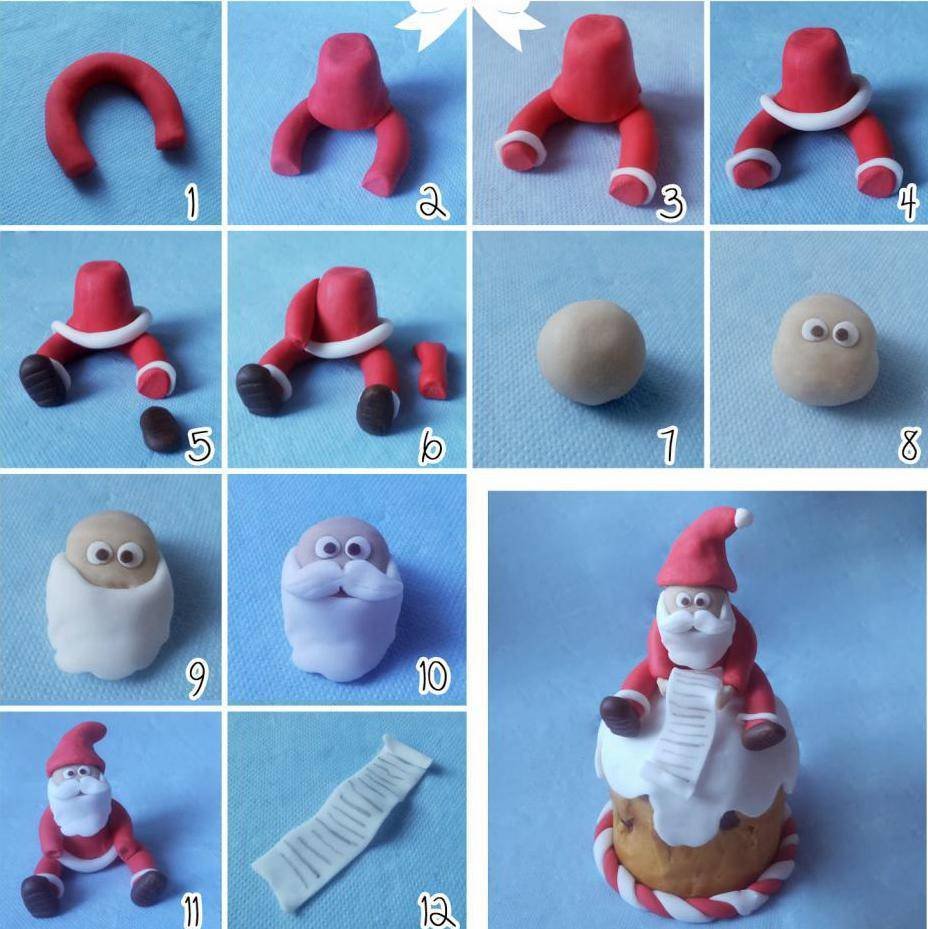 1

2

3

4

5

6

7

8

9

10

11

12