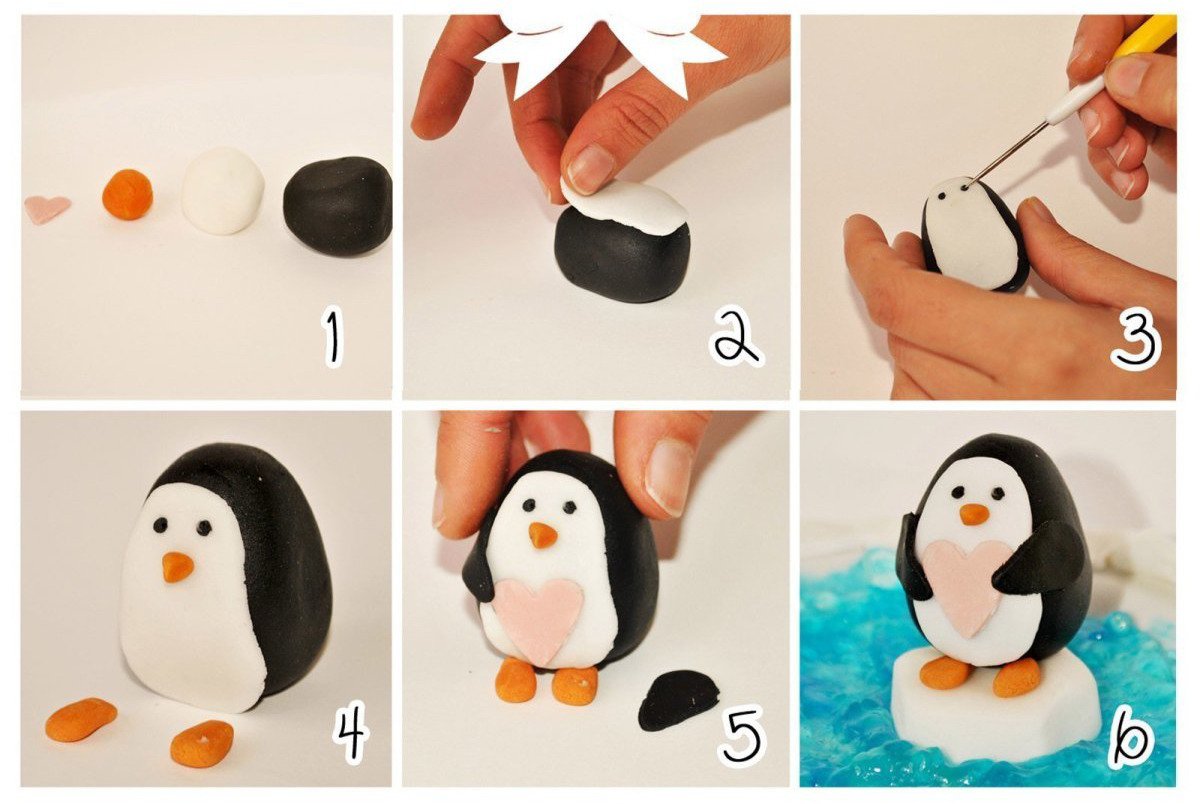 1

2

3

4

5

6