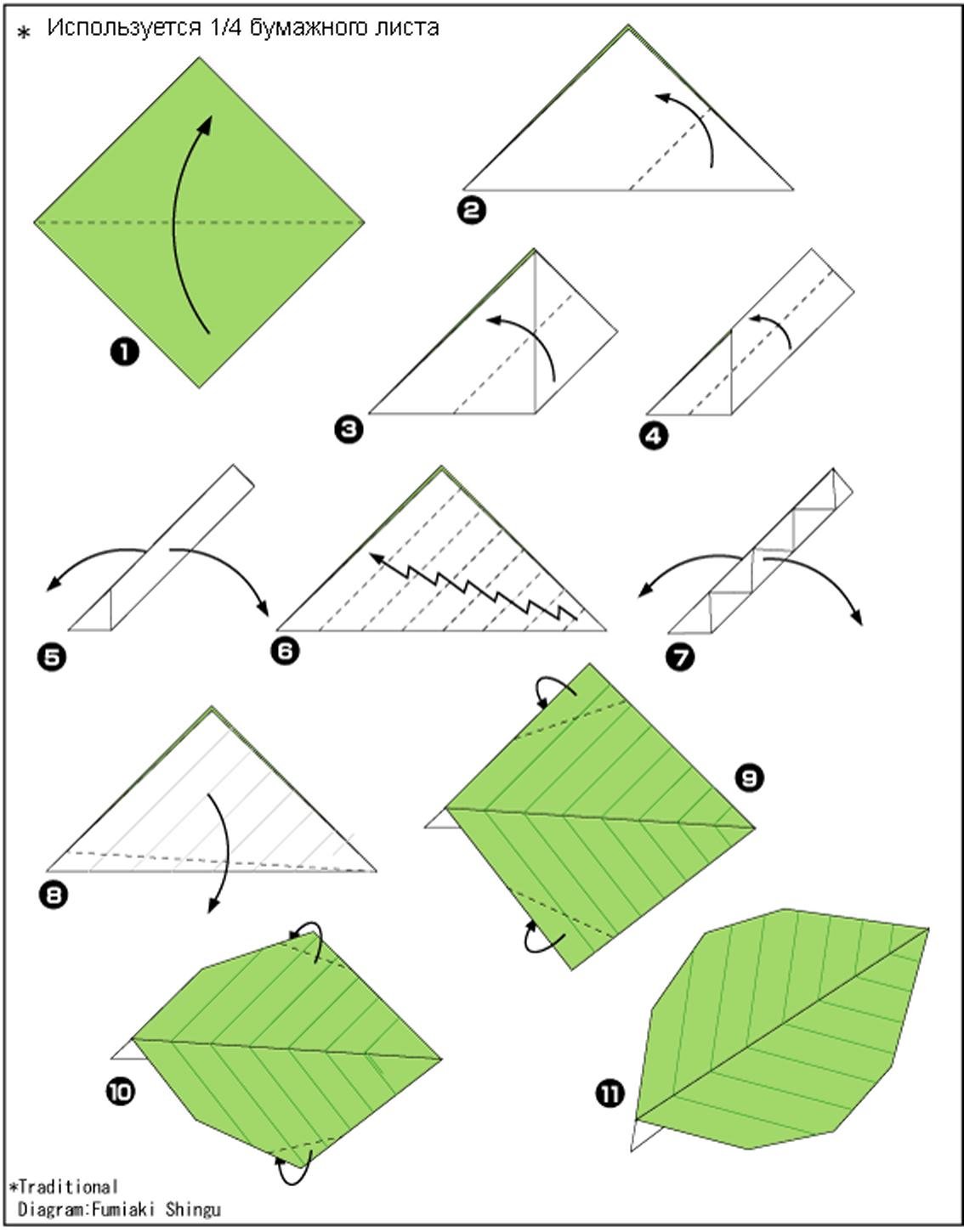 * Используется 1/4 бумажного листа

1

2

3

4

5

6

7

8

9

10

11

*Traditional
Diagram:Fumiaki Shingu