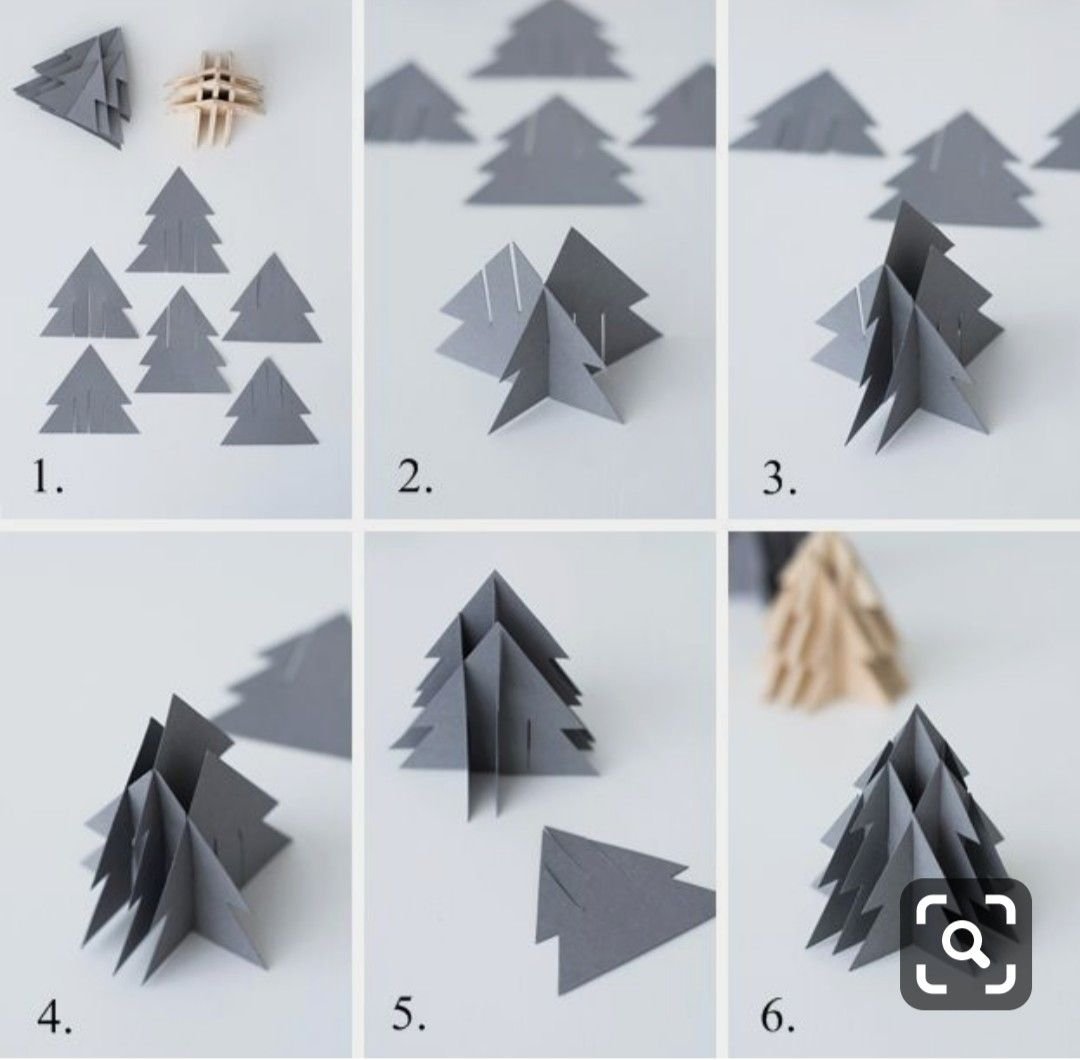 1.

2.

3.

4.

5.

6.