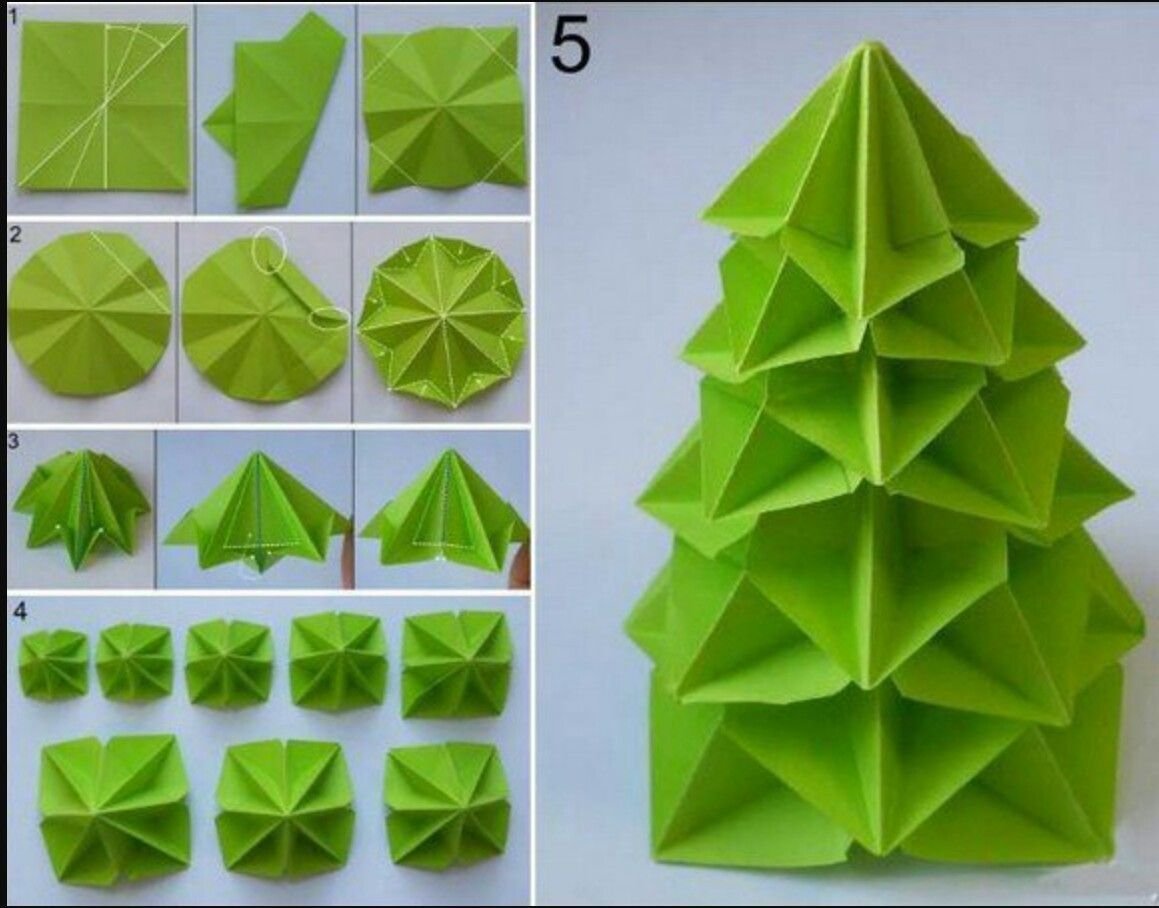 1
2
3
4
5