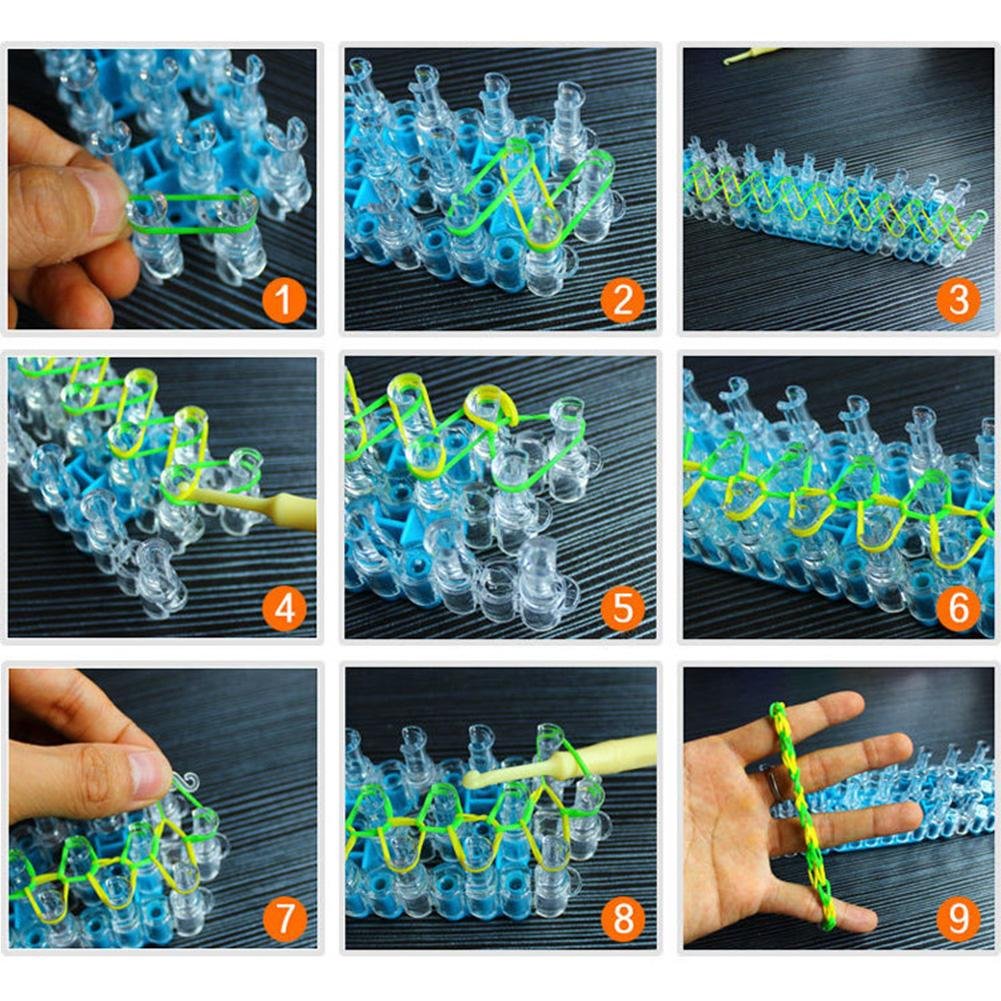 1

2

3

4

5

6

7

8

9