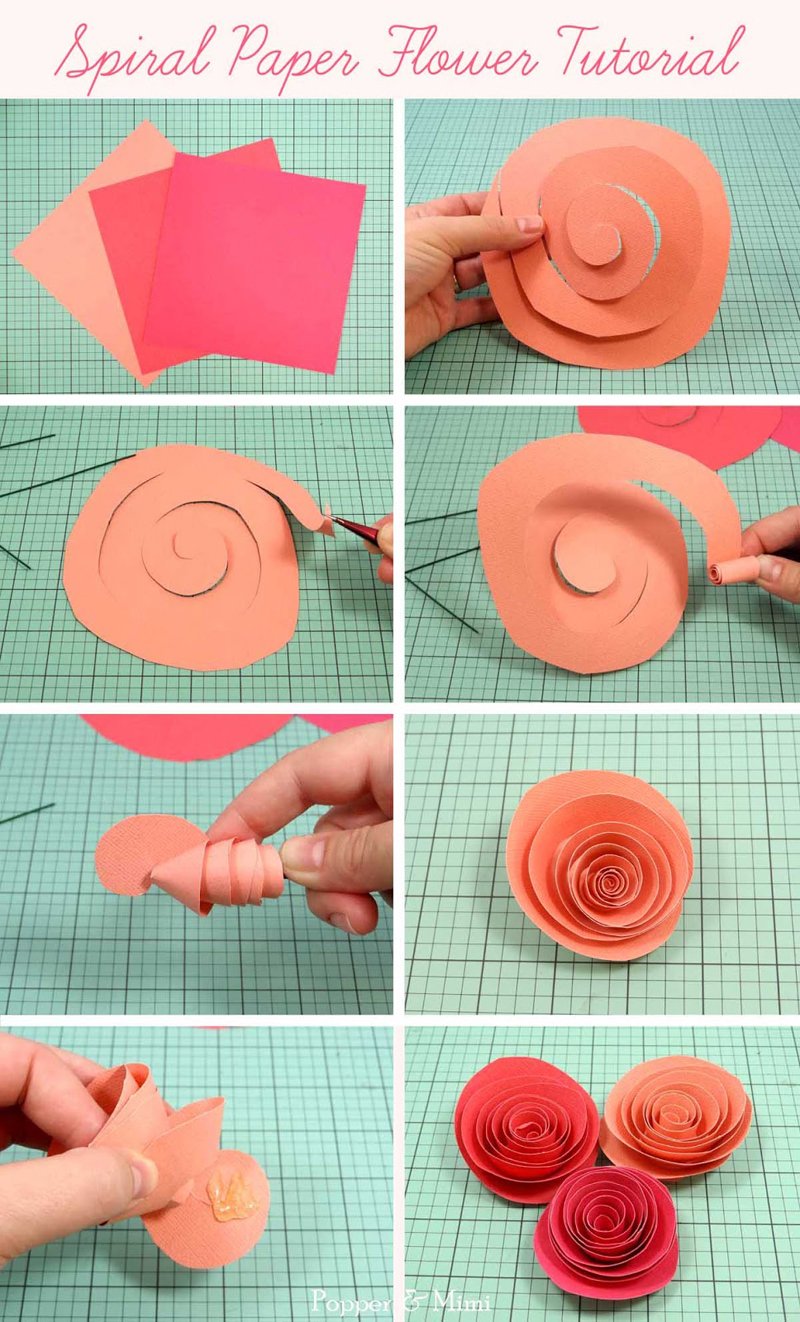 Spiral Paper Flower Tutorial

Popper & Mimi