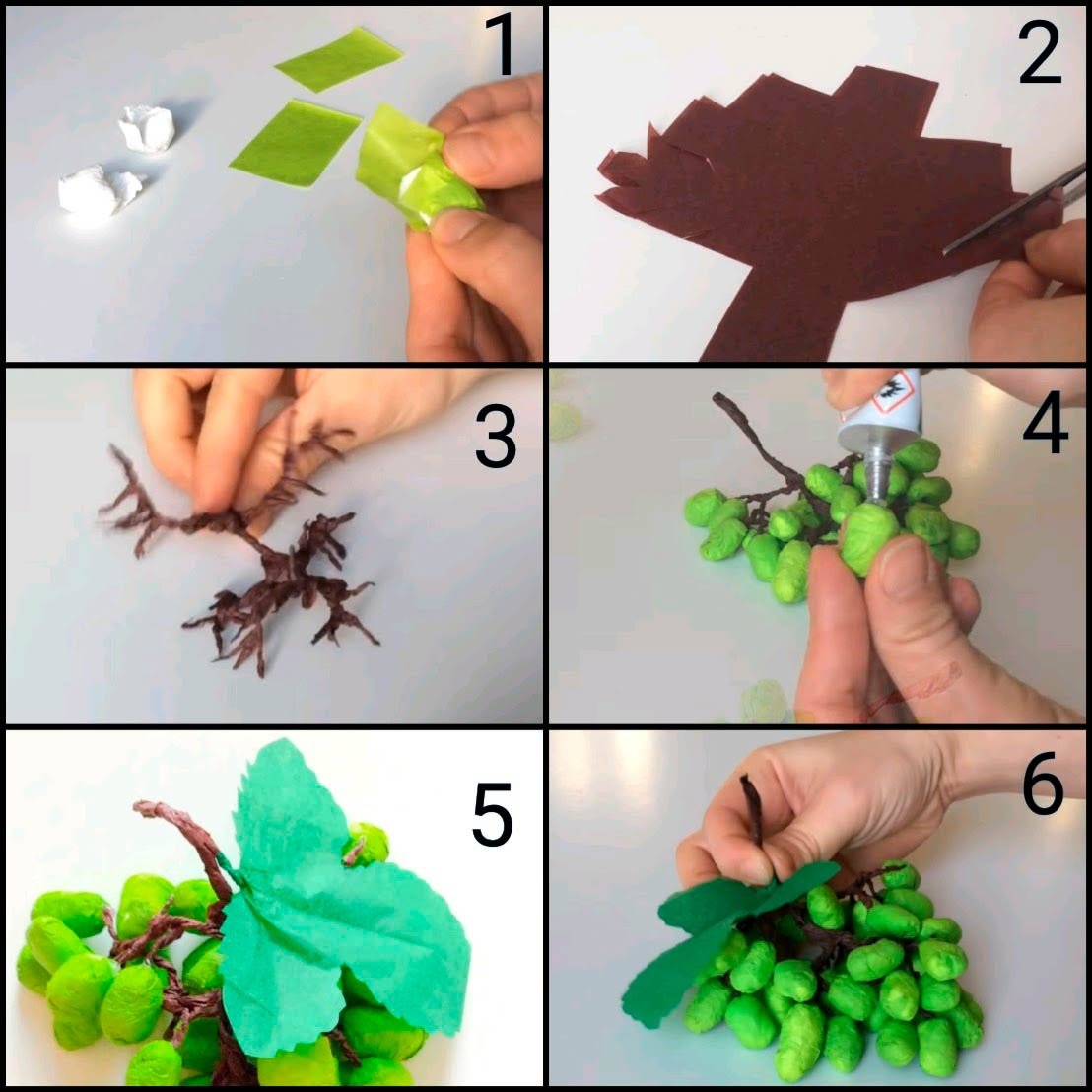 1
2
3
4
5
6