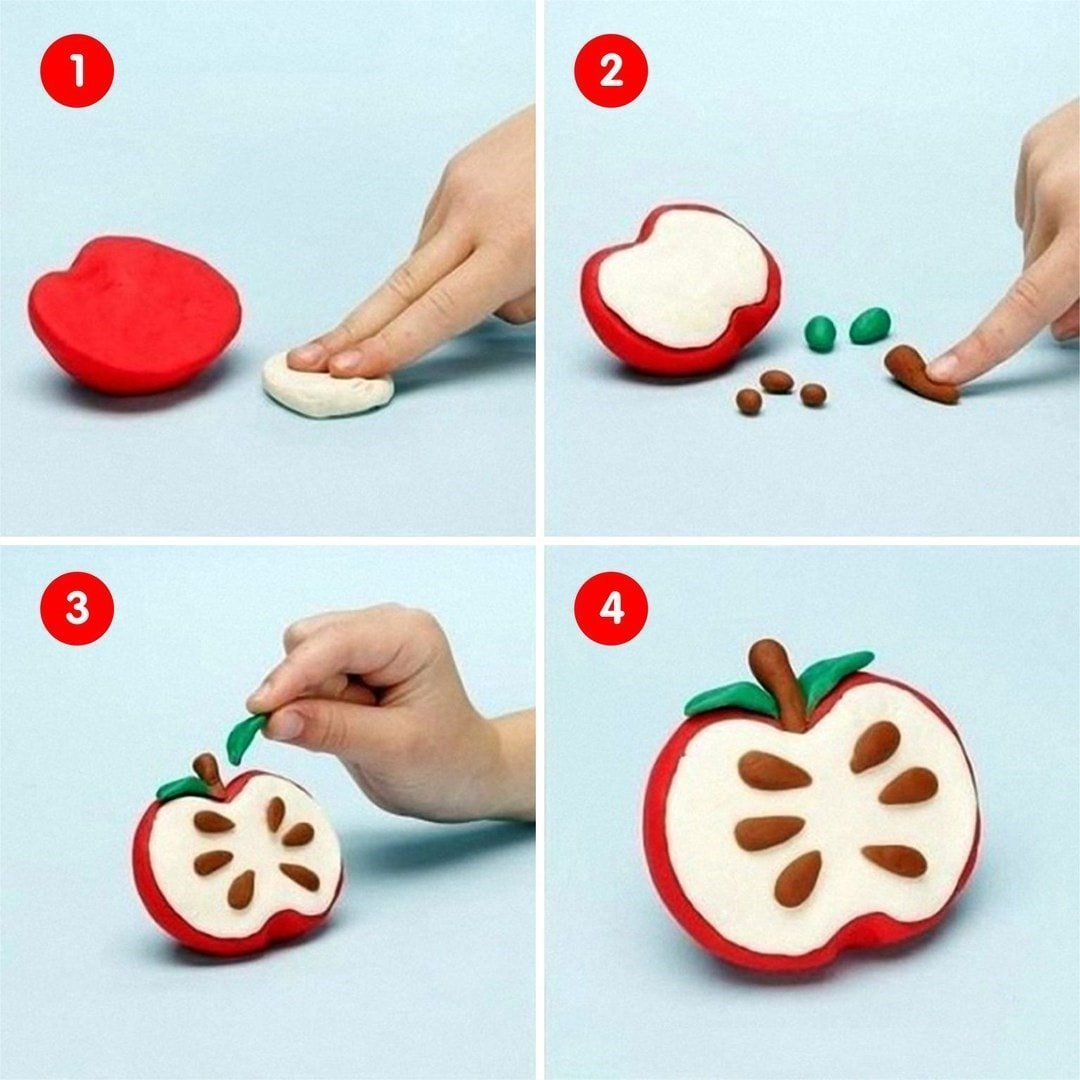 1

2

3

4