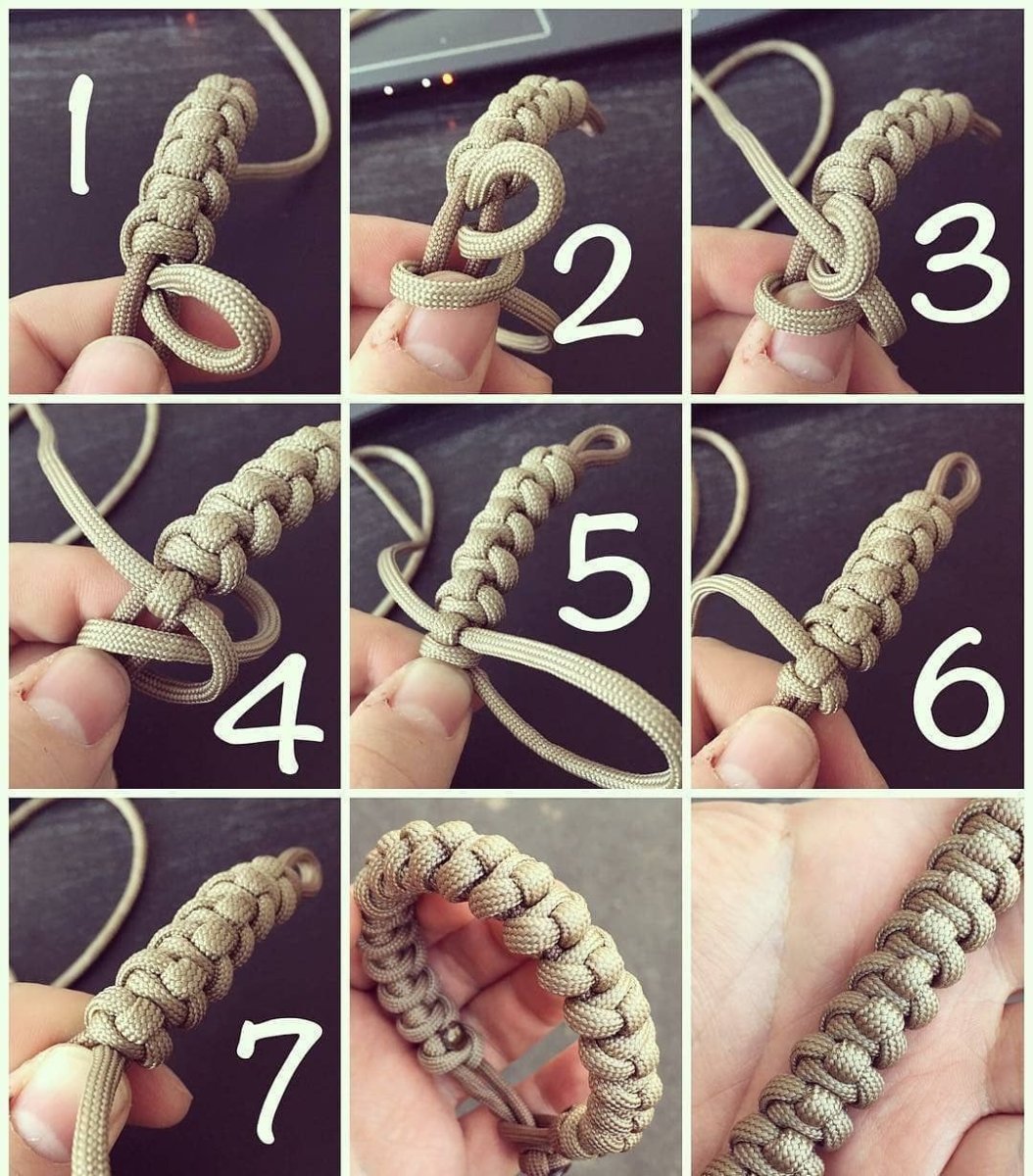 1
2
3
4
5
6
7