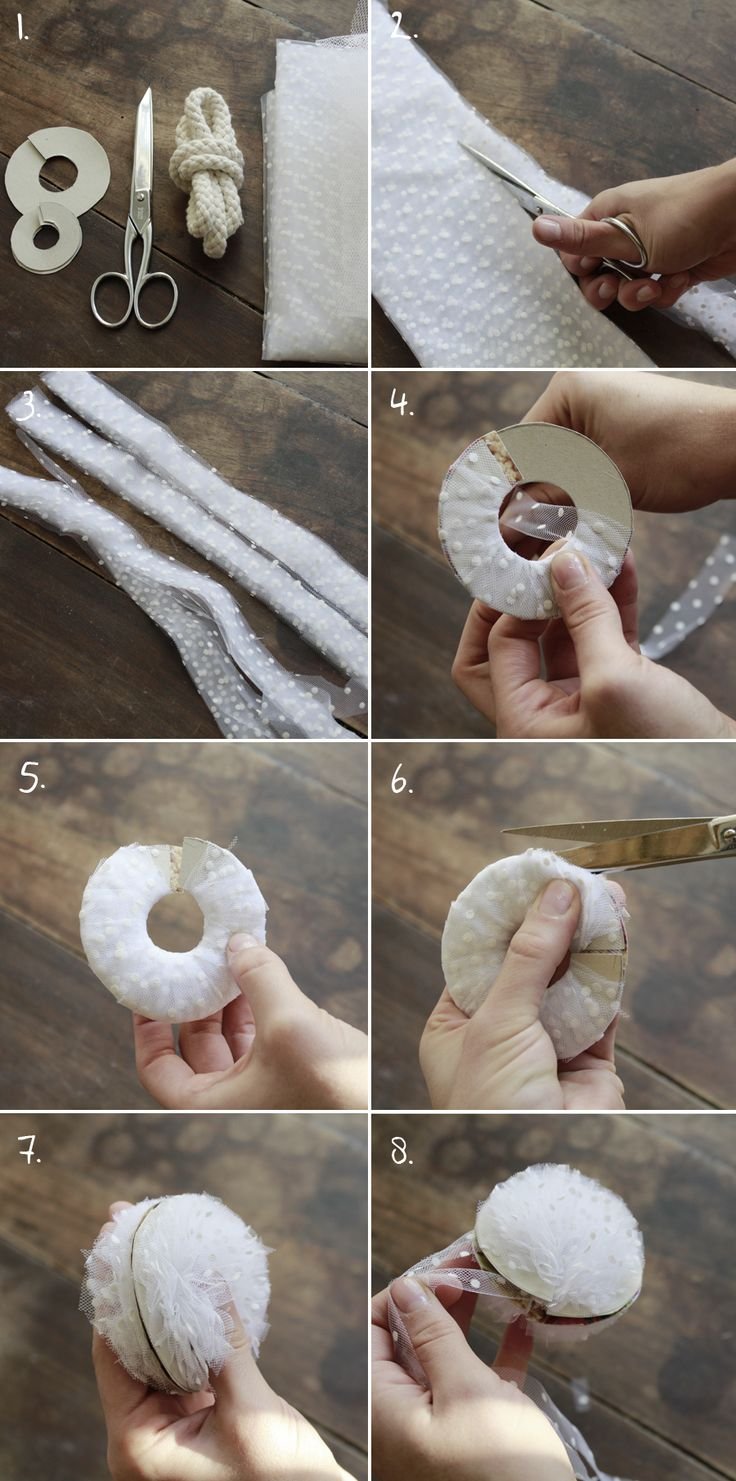 1.

2.

3.

4.

5.

6.

7.

8.