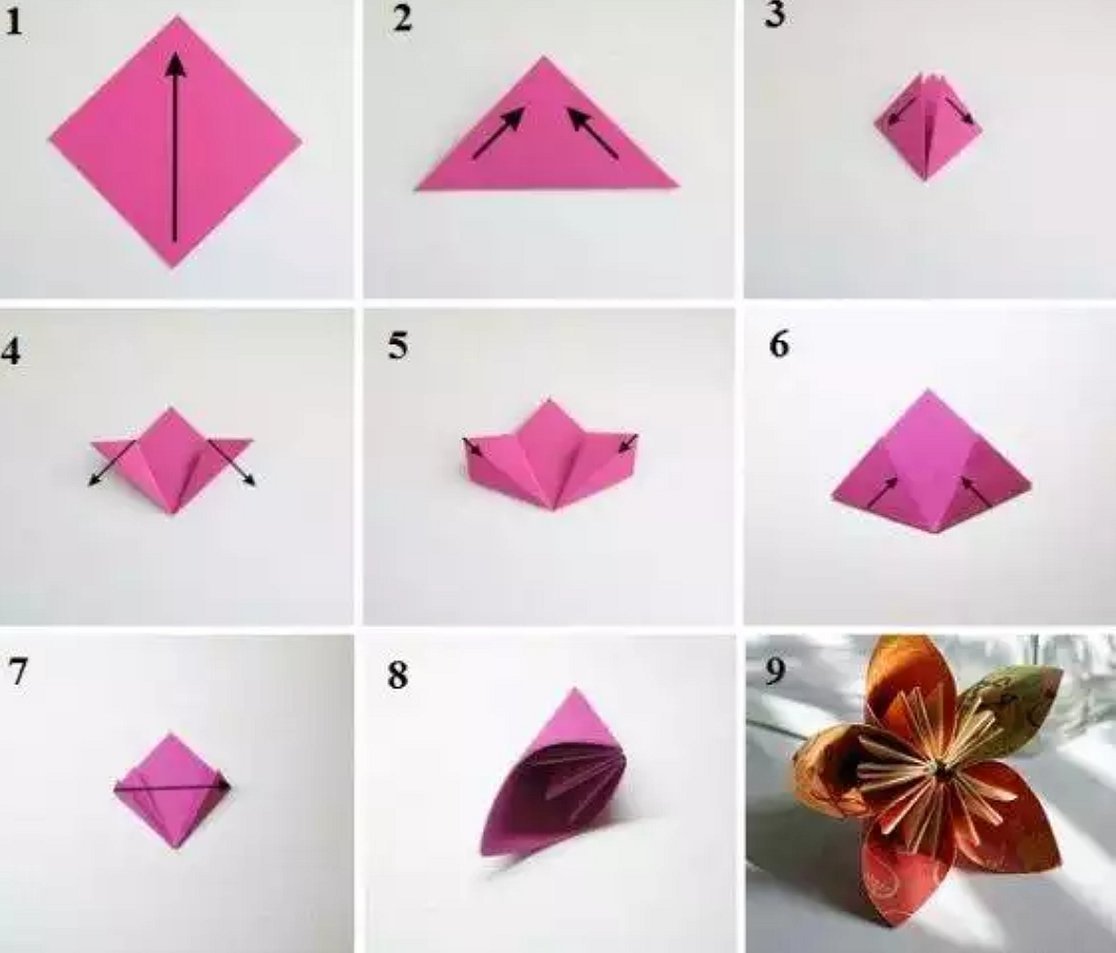 1
2
3
4
5
6
7
8
9