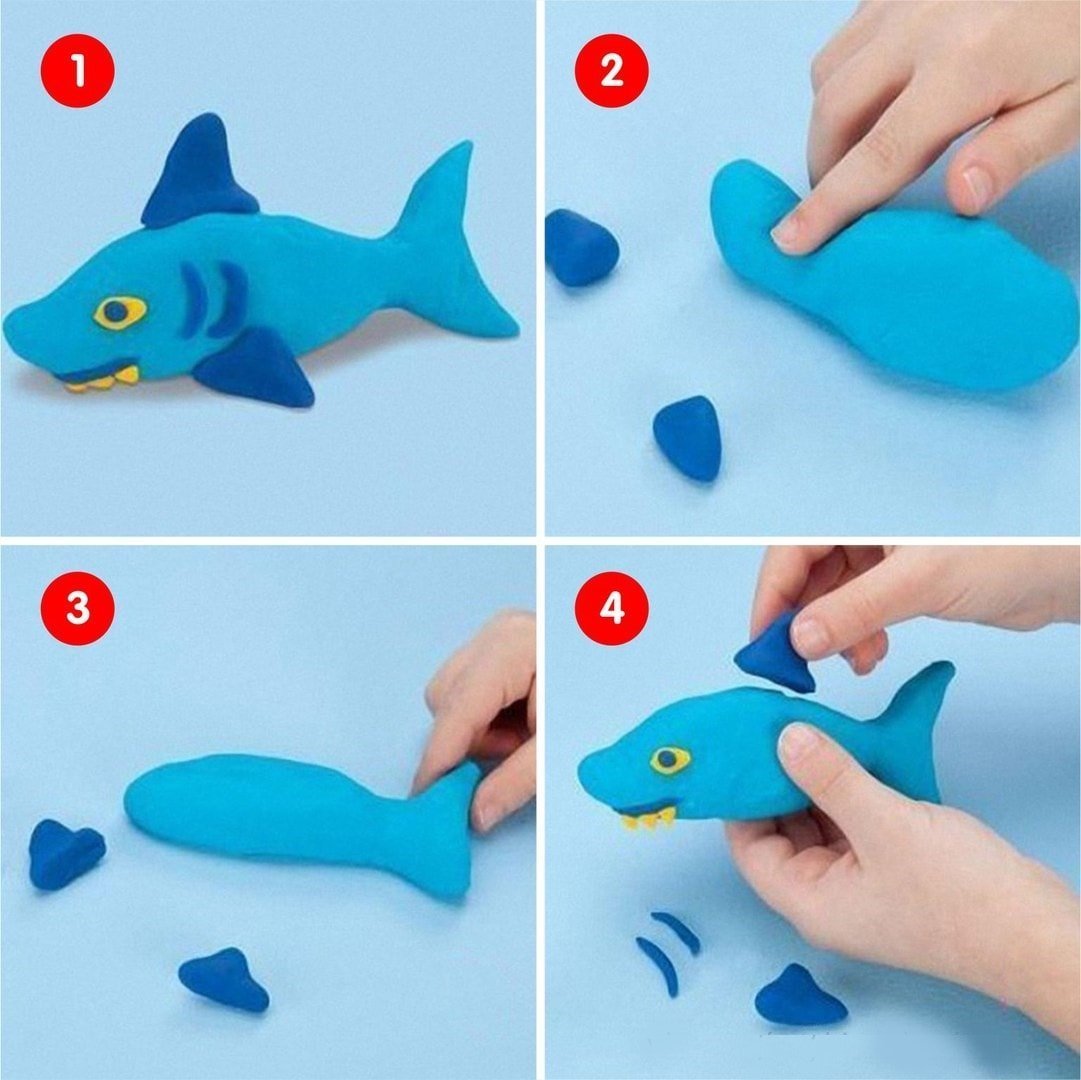 1

2

3

4