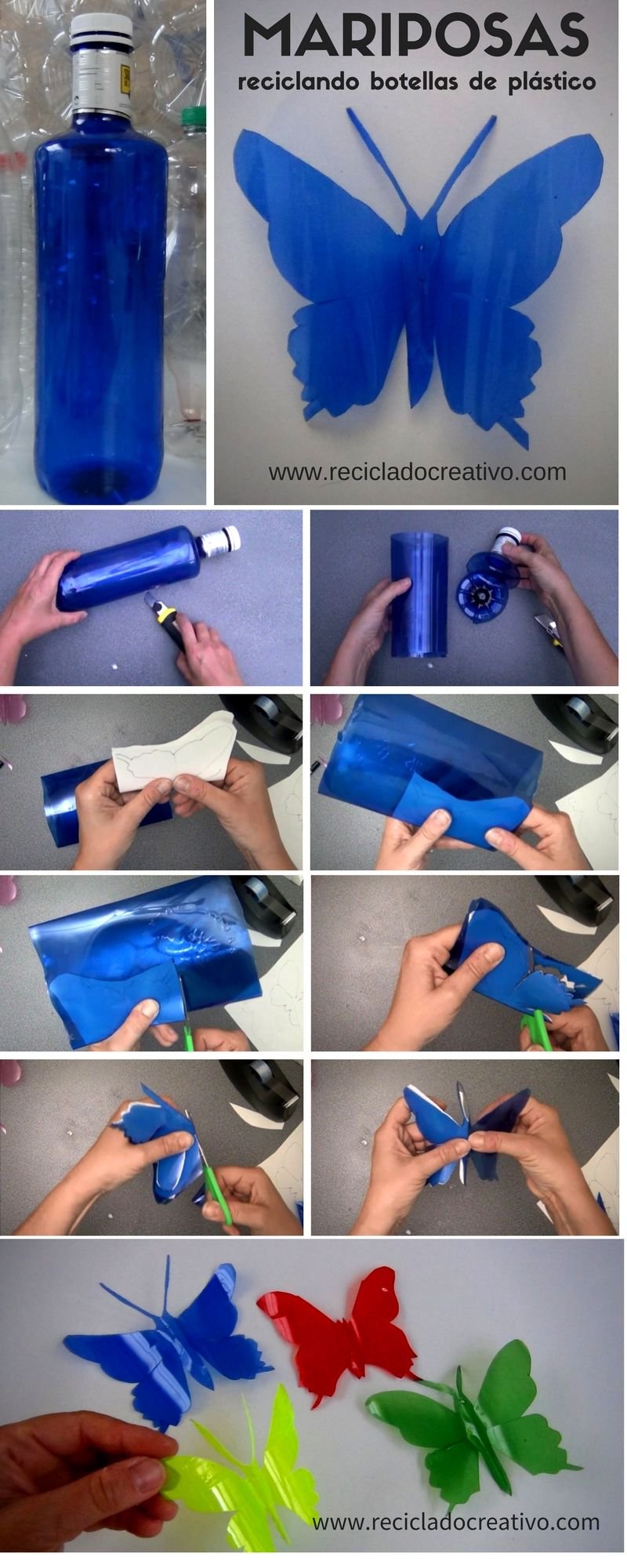 MARIPOSAS
reciclando botellas de plástico

www.recicladocreativo.com

www.recicladocreativo.com