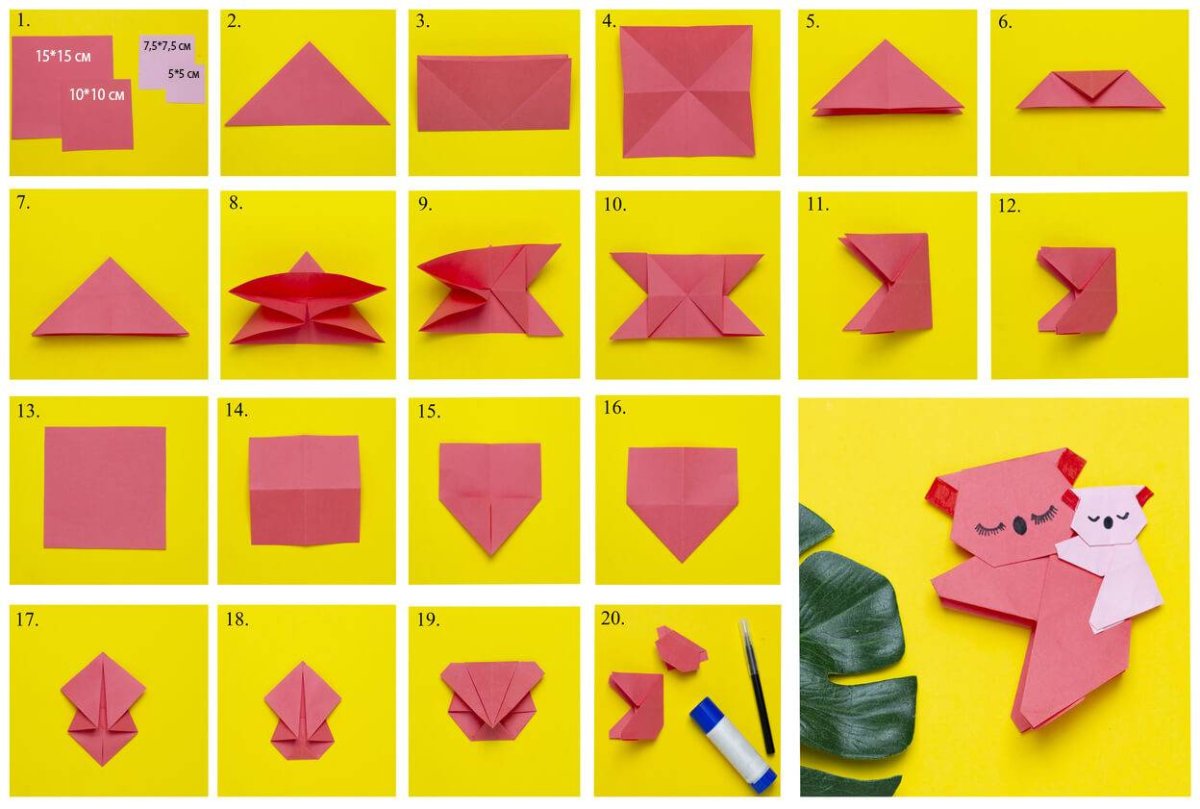 1.

15*15 см

10*10 см

7,5*7,5 см

5*5 см

2.

3.

4.

5.

6.

7.

8.

9.

10.

11.

12.

13.

14.

15.

16.

17.

18.

19.

20.