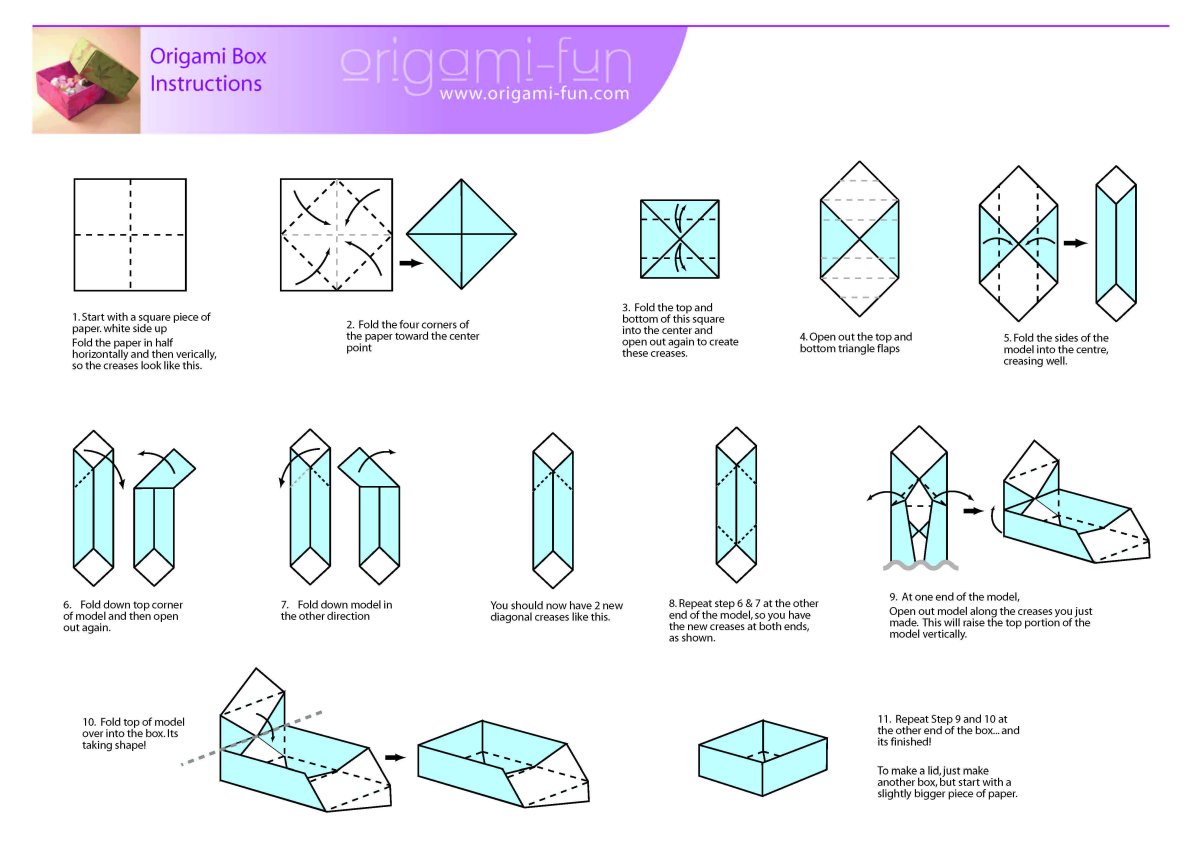 Origami Box Instructions

origami-fun
www.origami-fun.com

1. Start with a square piece of paper. white side up
Fold the paper in half horizontally and then verically, so the creases look like this.

2. Fold the four corners of the paper toward the center point

3. Fold the top and bottom of this square into the center and open out again to create these creases.

4. Open out the top and bottom triangle flaps

5. Fold the sides of the model into the centre, creasing well.

6. Fold down top corner of model and then open out again.

7. Fold down model in the other direction

You should now have 2 new diagonal creases like this.

8. Repeat step 6 & 7 at the other end of the model, so you have the new creases at both ends, as shown.

9. At one end of the model,
Open out model along the creases you just made. This will raise the top portion of the model vertically.

10. Fold top of model over into the box. Its taking shape!

11. Repeat Step 9 and 10 at the other end of the box... and its finished!

To make a lid, just make another box, but start with a slightly bigger piece of paper.