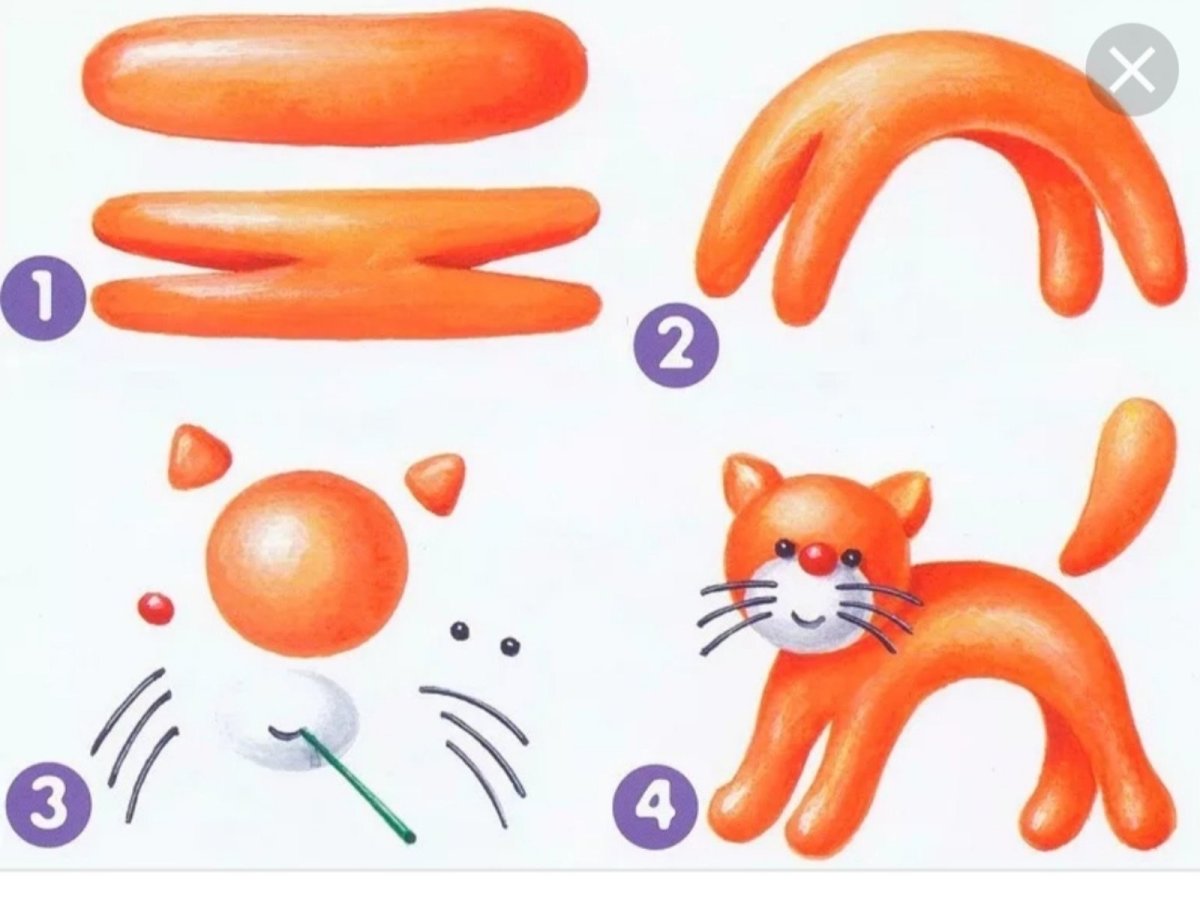 1

2

3

4