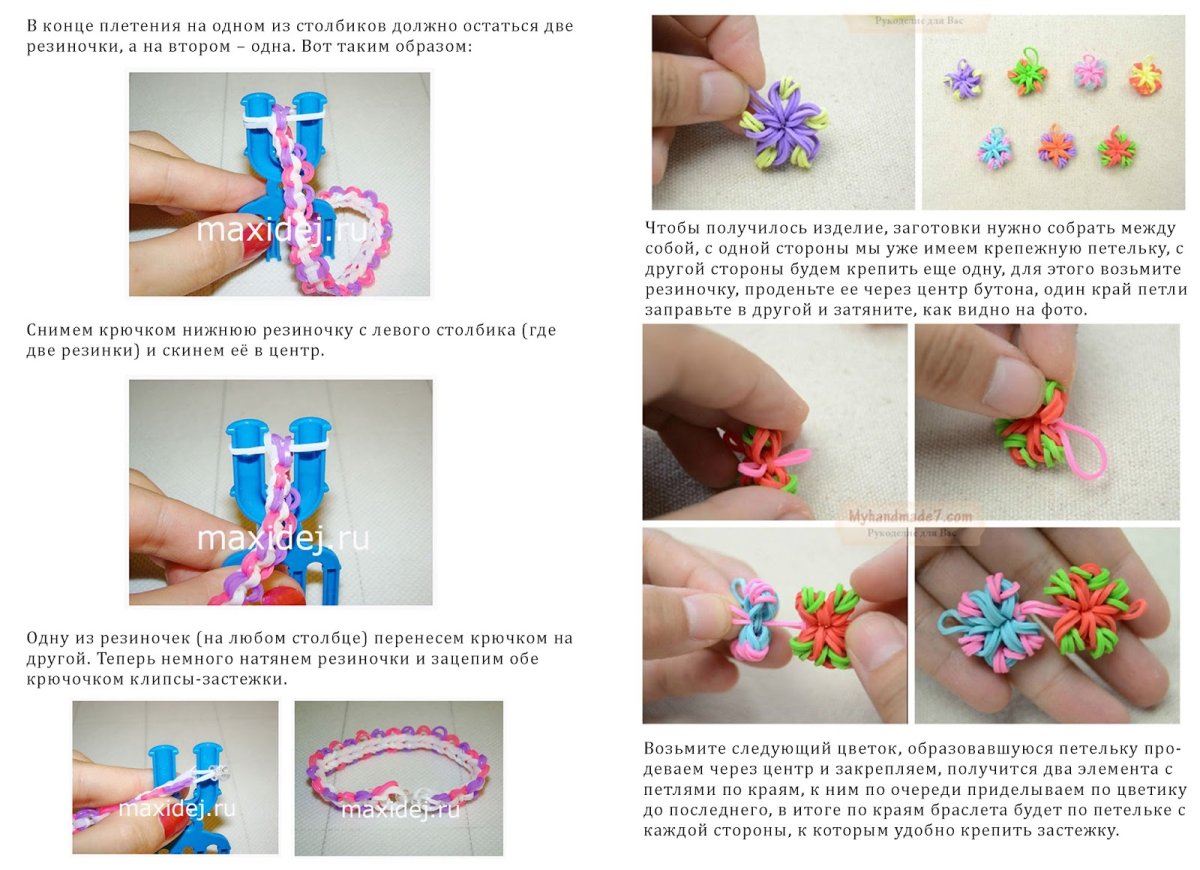 В конце плетения на одном из столбиков должно остаться две резиночки, а на втором – одна. Вот таким образом:

maxidej.ru

Снимем крючком нижнюю резиночку с левого столбика (где две резинки) и скинем её в центр.

maxidej.ru

Одну из резиночек (на любом столбце) перенесем крючком на другой. Теперь немного натянем резиночки и зацепим обе крючочком клипсы-застежки.

maxidej.ru

maxidej.ru

Рукоделие для Вас

Чтобы получилось изделие, заготовки нужно собрать между собой, с одной стороны мы уже имеем крепежную петельку, с другой стороны будем крепить еще одну, для этого возьмите резиночку, проденьте ее через центр бутона, один край петли заправьте в другой и затяните, как видно на фото.

Myhandmade7.com
Рукоделие для Вас

Возьмите следующий цветок, образовавшуюся петельку продеваем через центр и закрепляем, получится два элемента с петлями по краям, к ним по очереди приделываем по цветику до последнего, в итоге по краям браслета будет по петельке с каждой стороны, к которым удобно крепить застежку.