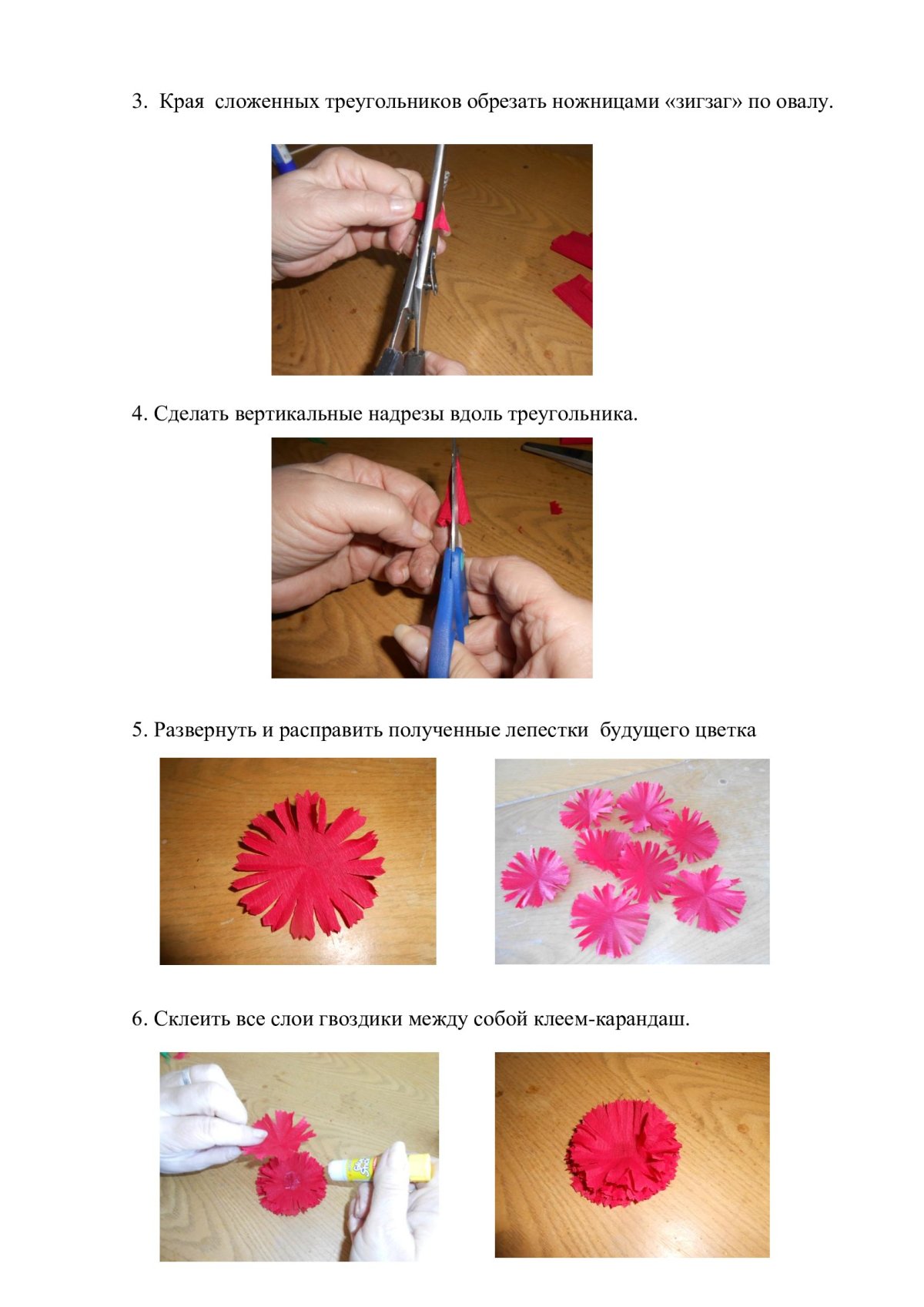 3. Края сложенных треугольников обрезать ножницами «зигзаг» по овалу.

4. Сделать вертикальные надрезы вдоль треугольника.

5. Развернуть и расправить полученные лепестки будущего цветка

6. Склеить все слои гвоздики между собой клеем-карандаш.