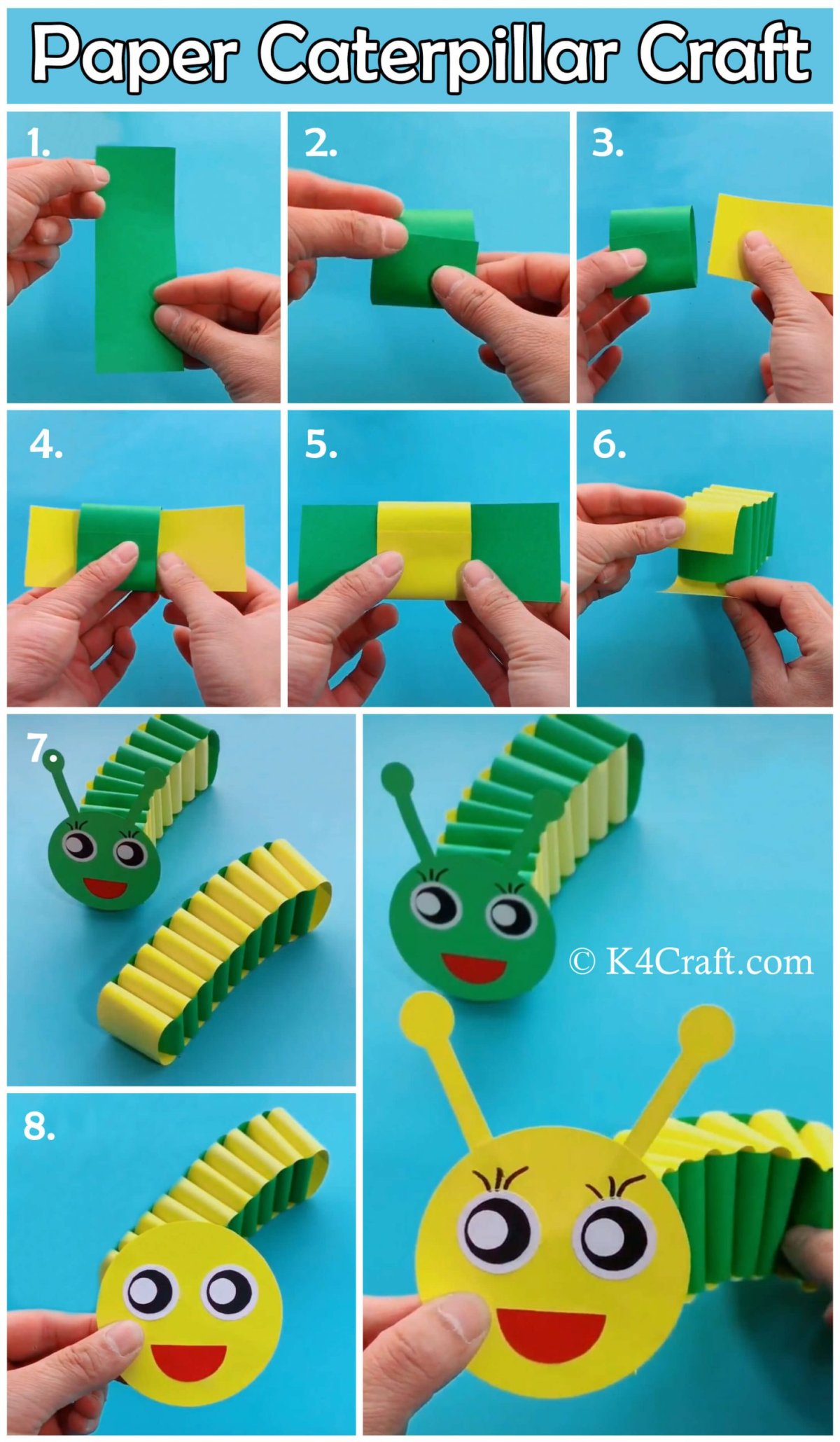 Paper Caterpillar Craft

1.

2.

3.

4.

5.

6.

7.

© K4Craft.com

8.