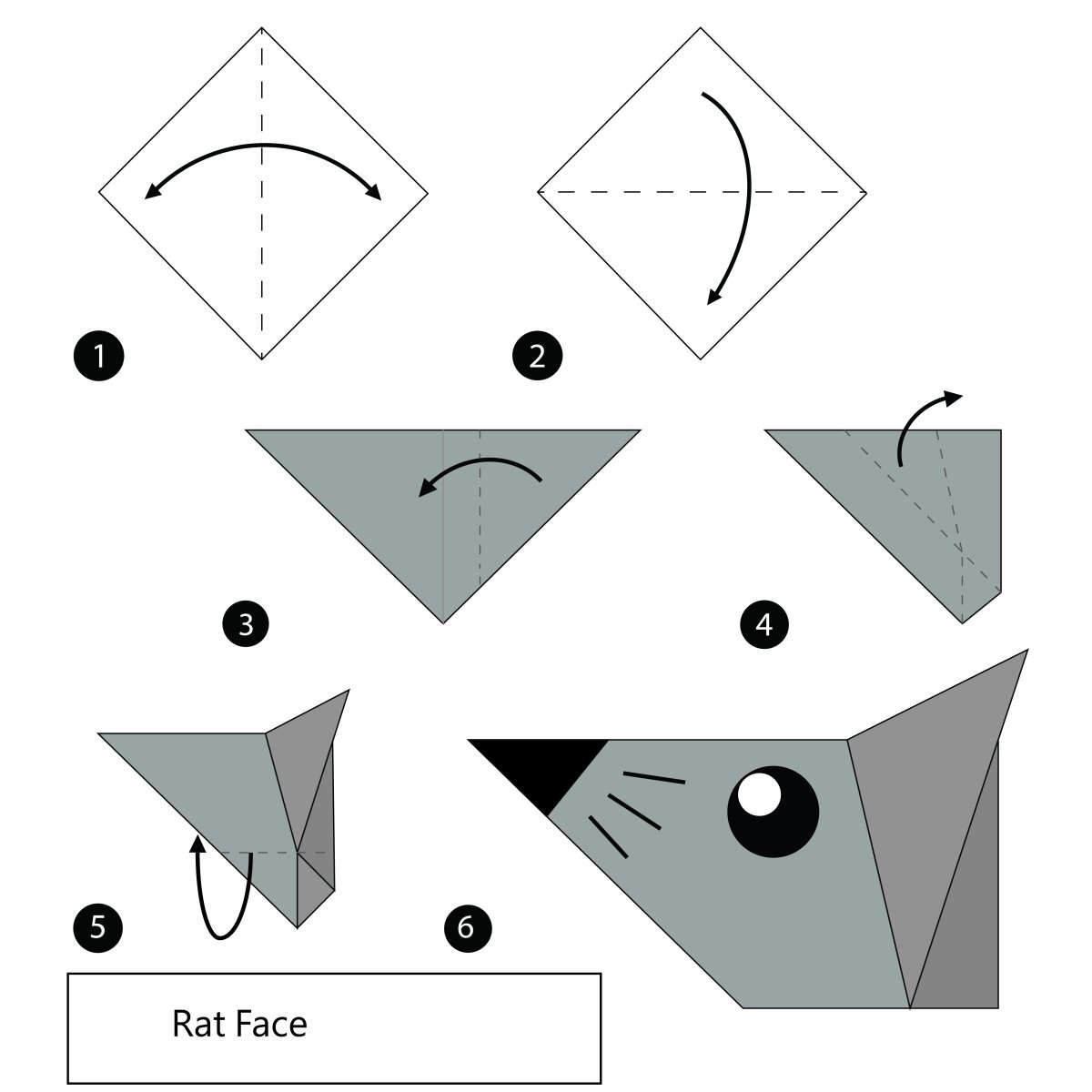 1

2

3

4

5

6

Rat Face